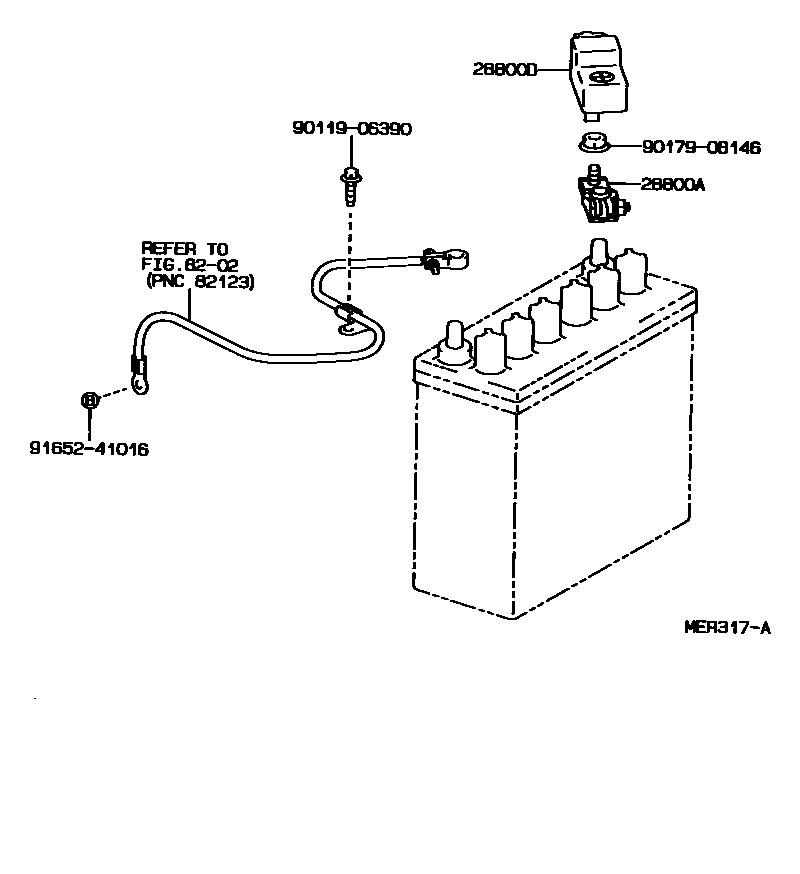 28800D

90119-06390

90179-08146

28800A

REFER TO
FIG.82-02
(PNC 82123)

91652-41016

MER317-A