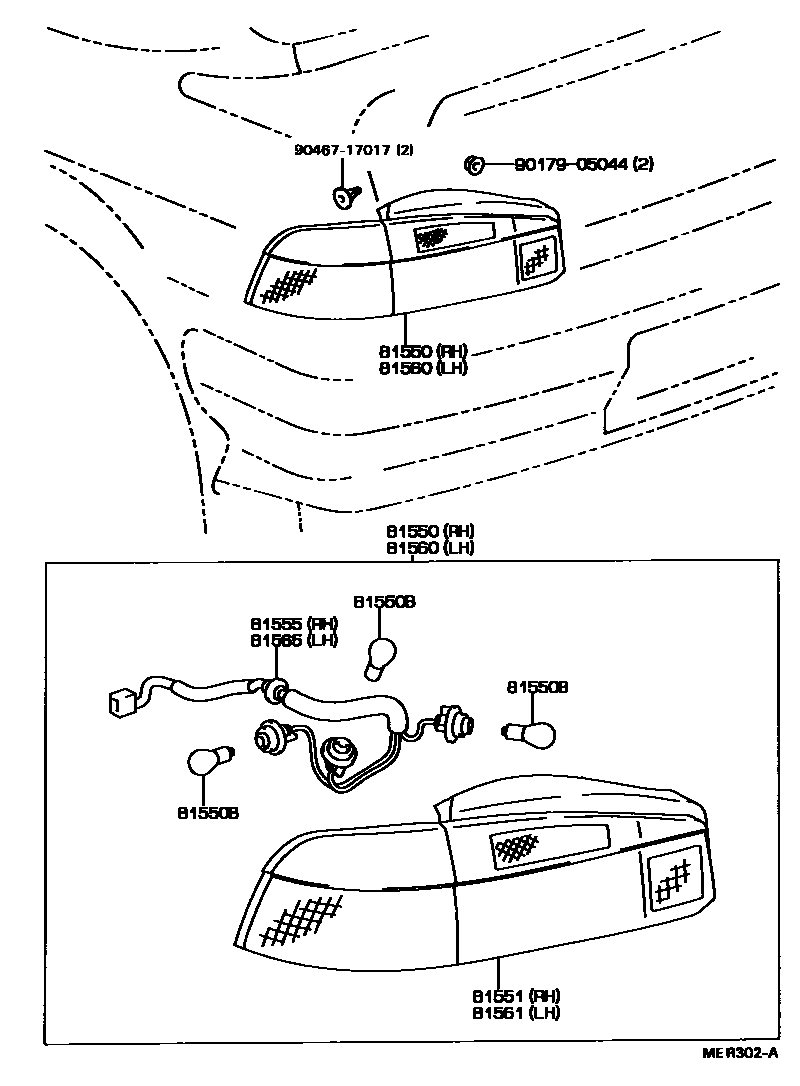 90467-17017 (2)
90179-05044 (2)
81550 (RH)
81560 (LH)
81550 (RH)
81560 (LH)
81555 (RH)
81565 (LH)
81550B
81550B
81550B
81551 (RH)
81561 (LH)
MER302-A