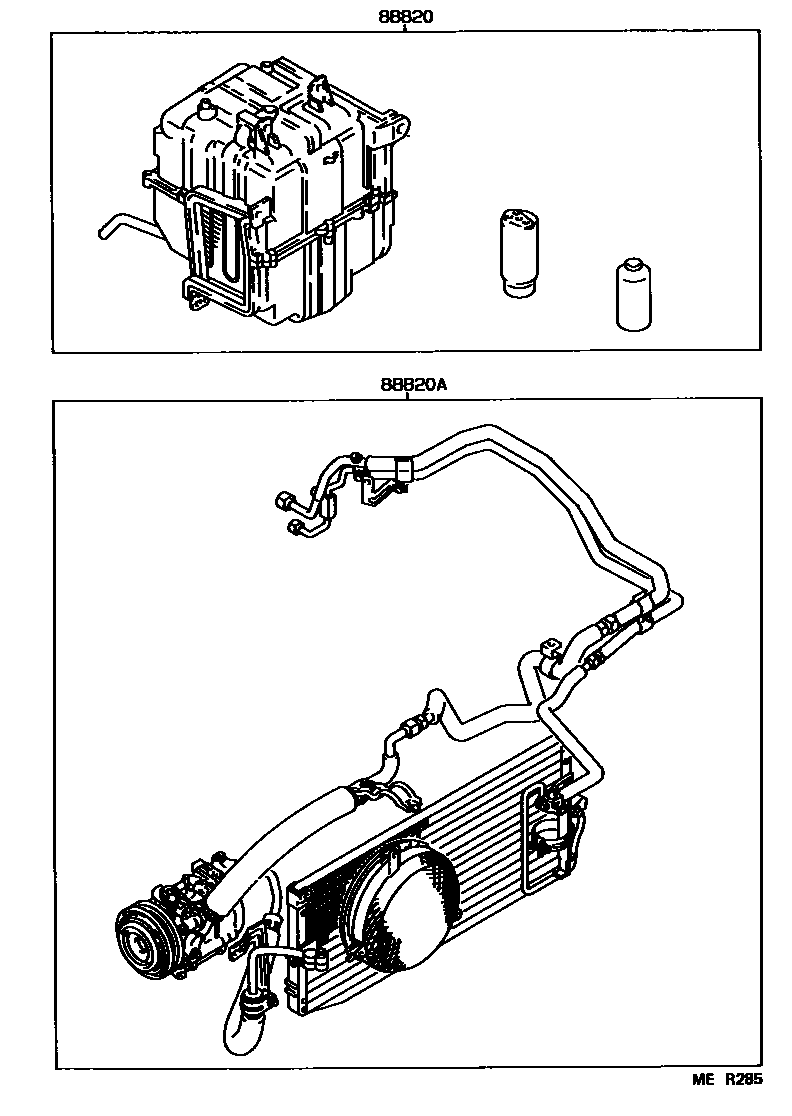 88820

88820A

ME R285