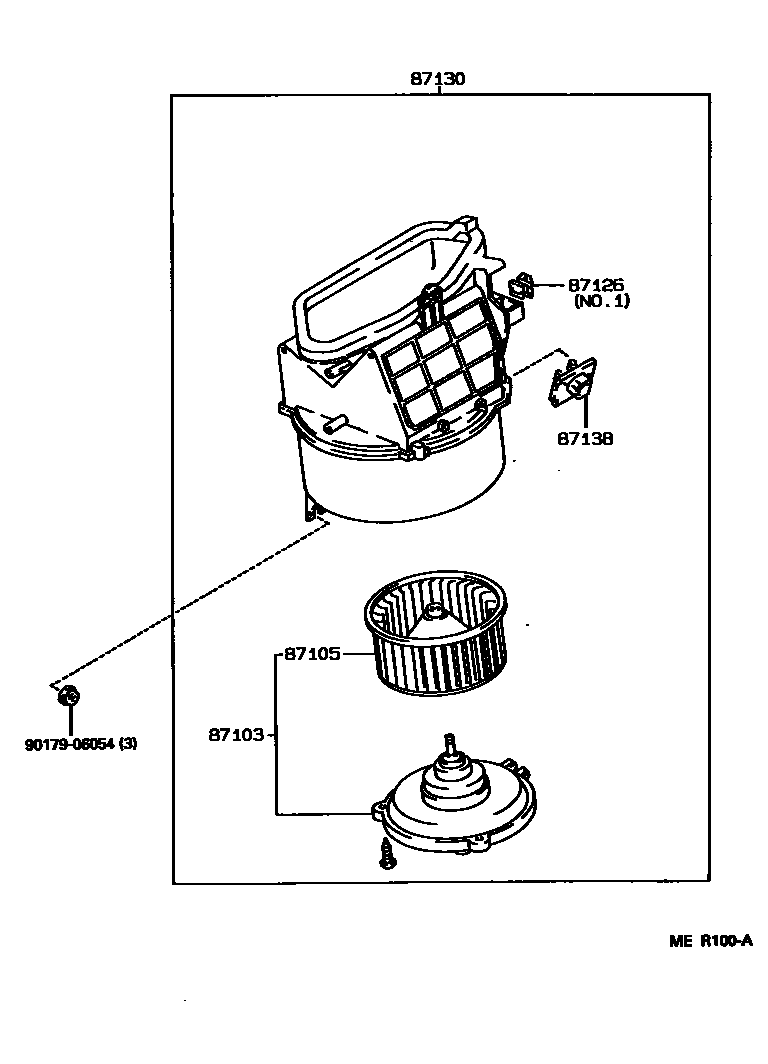 87130

87126
(NO.1)

87138

87105

87103

90179-06054 (3)

ME R100-A