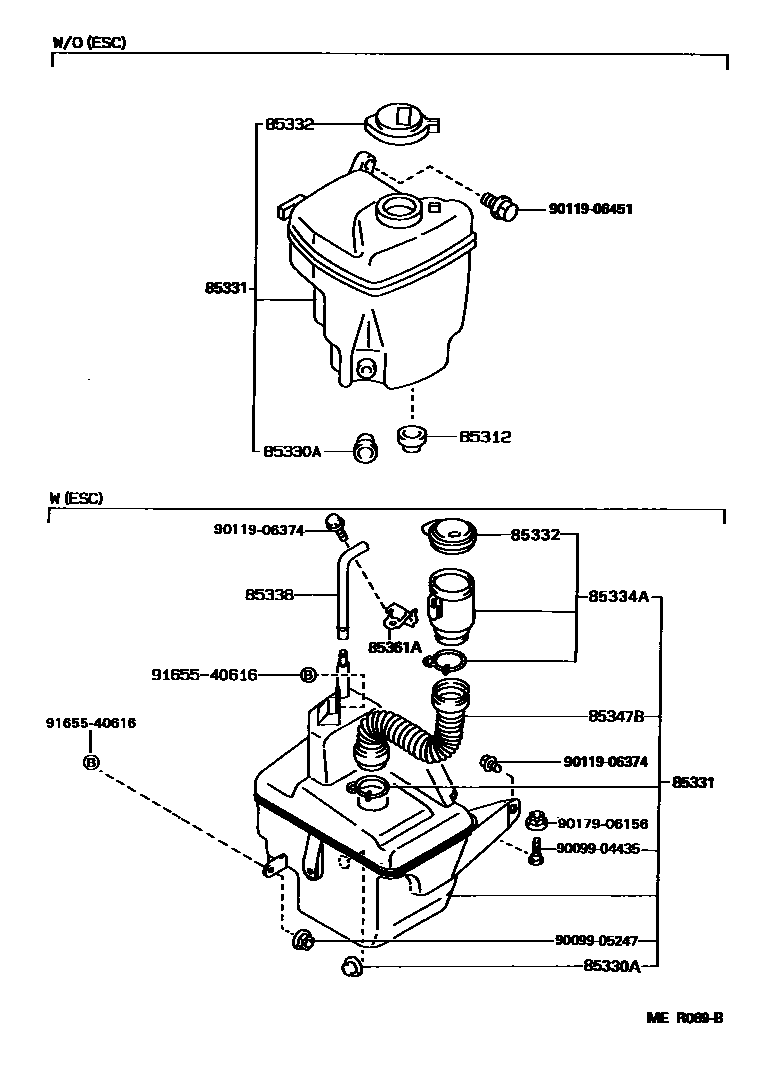 W/O (ESC)

85332

90119-06451

85331

85330A

85312

W (ESC)

90119-06374

85332

85338

85334A

85361A

91655-40616

B

91655-40616

B

85347B

90119-06374

85331

90179-06156

90099-04435

90099-05247

85330A

ME R089-B