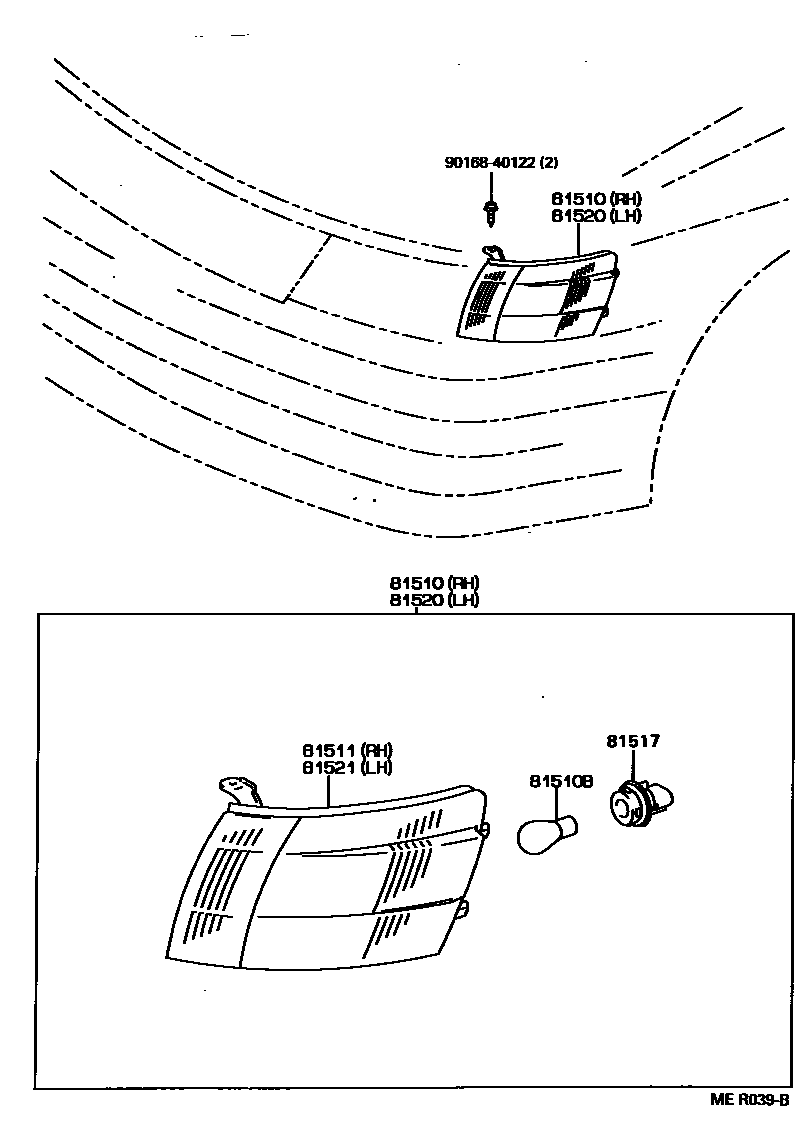 90168-40122 (2)

81510 (RH)
81520 (LH)

81510 (RH)
81520 (LH)

81511 (RH)
81521 (LH)

81510B

81517

ME R039-B