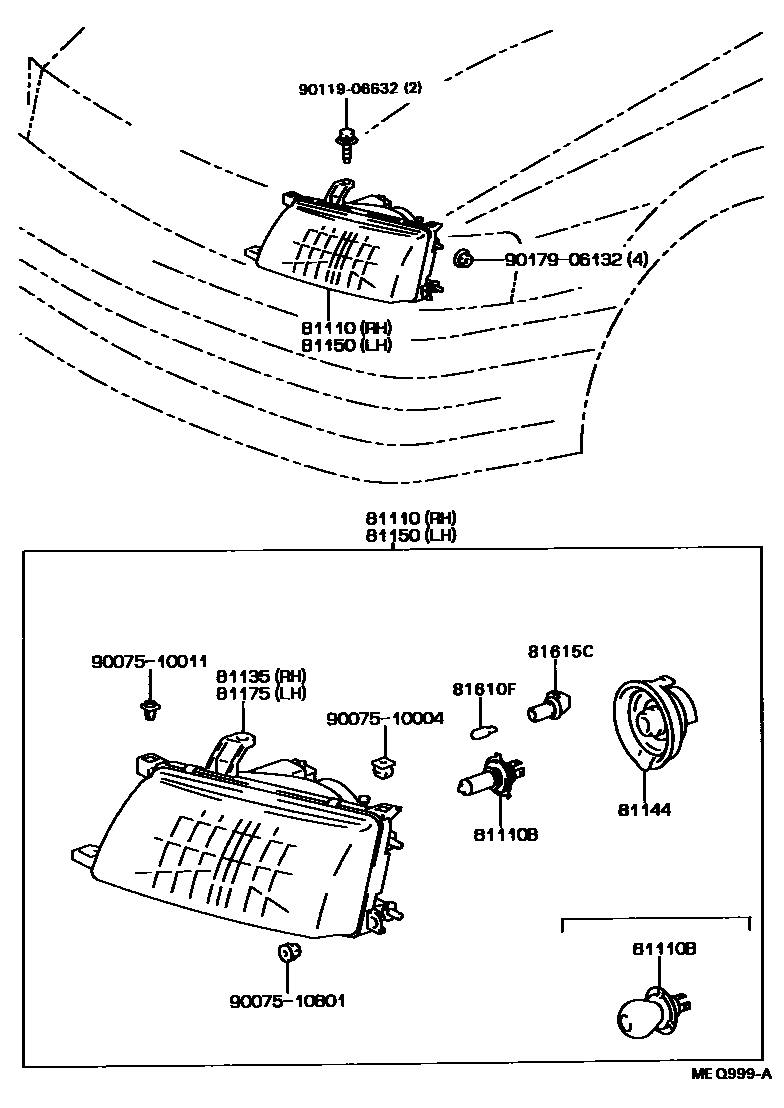 90119-06632 (2)

90179-06132 (4)

81110 (RH)
81150 (LH)

81110 (RH)
81150 (LH)

90075-10011

81135 (RH)
81175 (LH)

90075-10004

81610F

81615C

81144

81110B

90075-10801

81110B

ME Q999-A