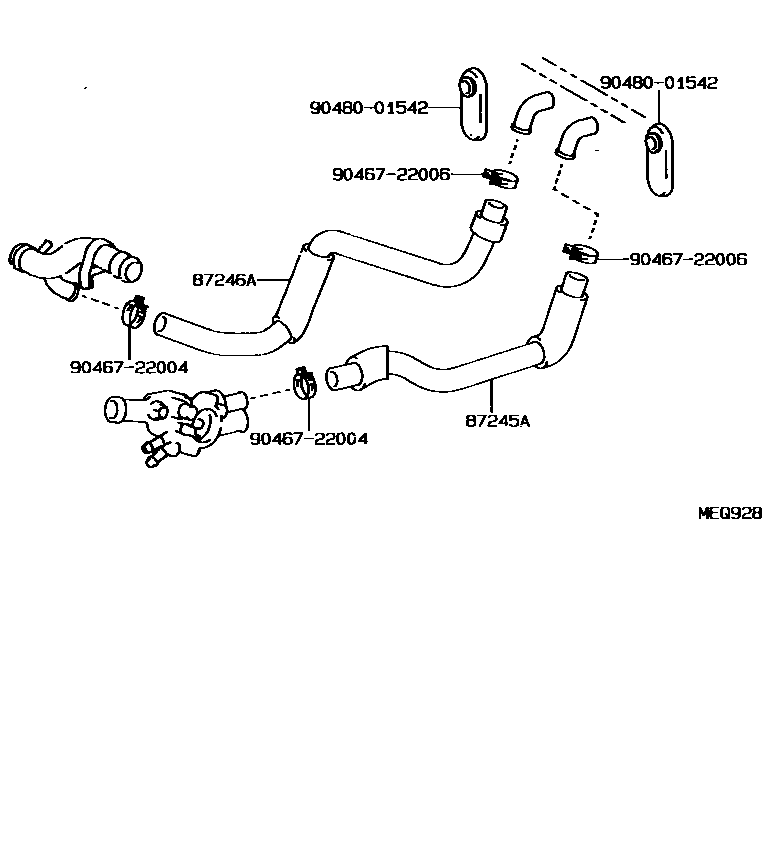 90480-01542
90480-01542
90467-22006
90467-22006
87246A
90467-22004
90467-22004
87245A
MEQ928