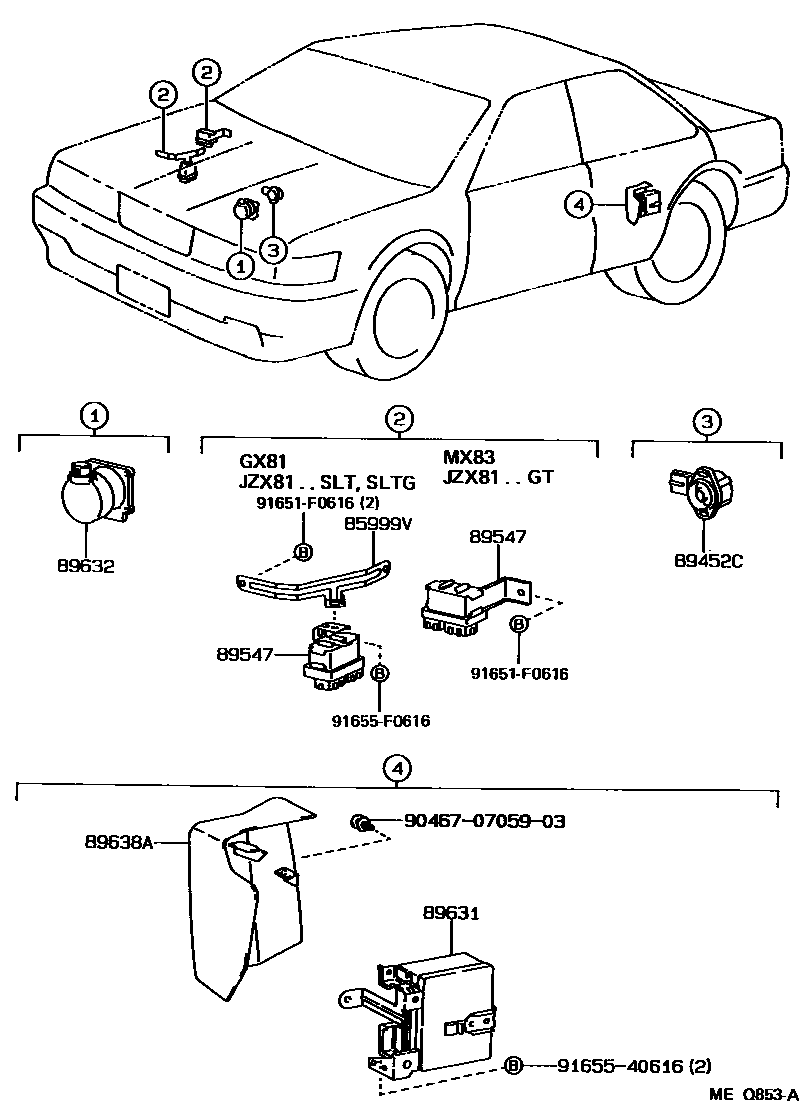 2
2
4
1
3

1
89632

2
GX81
JZX81 . . SLT, SLTG
91651-F0616 (2)
B
85999V
89547
B
91655-F0616

MX83
JZX81 . . GT
89547
B
91651-F0616

3
89452C

4
89638A
90467-07059-03
89631
B
91655-40616 (2)

ME Q853-A