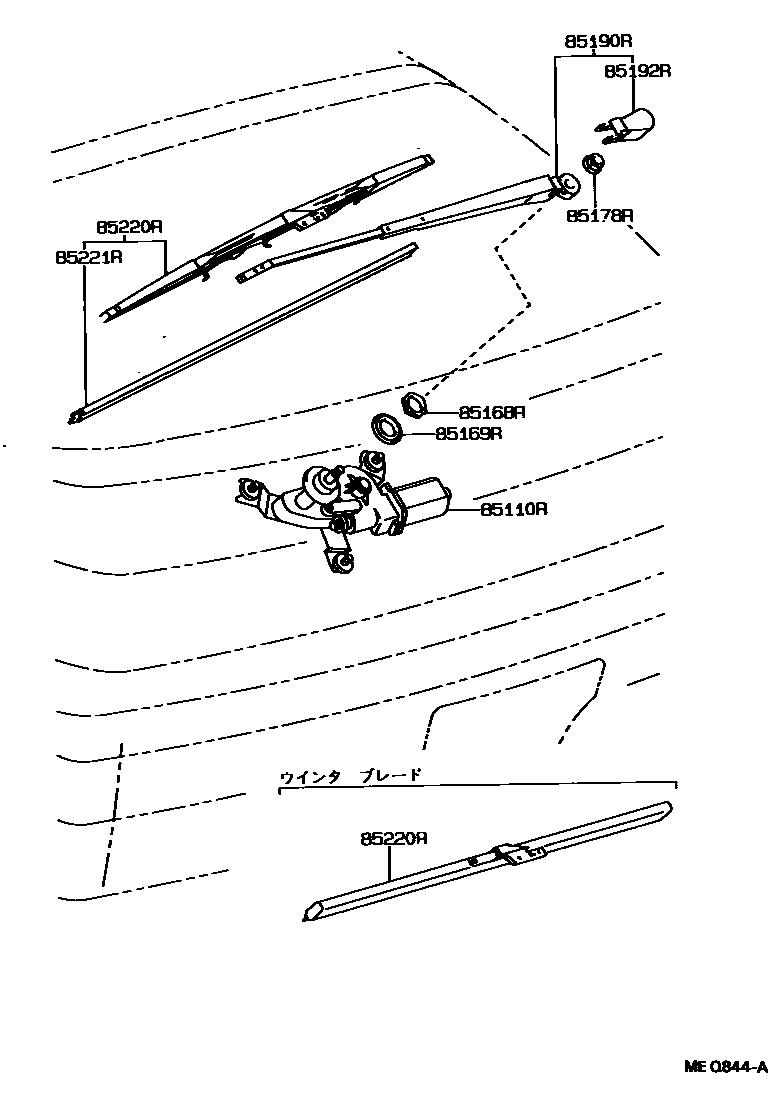 85190R
85192R
85178R
85220R
85221R
85168R
85169R
85110R
ウインタ　ブレード
85220R
ME 0844-A