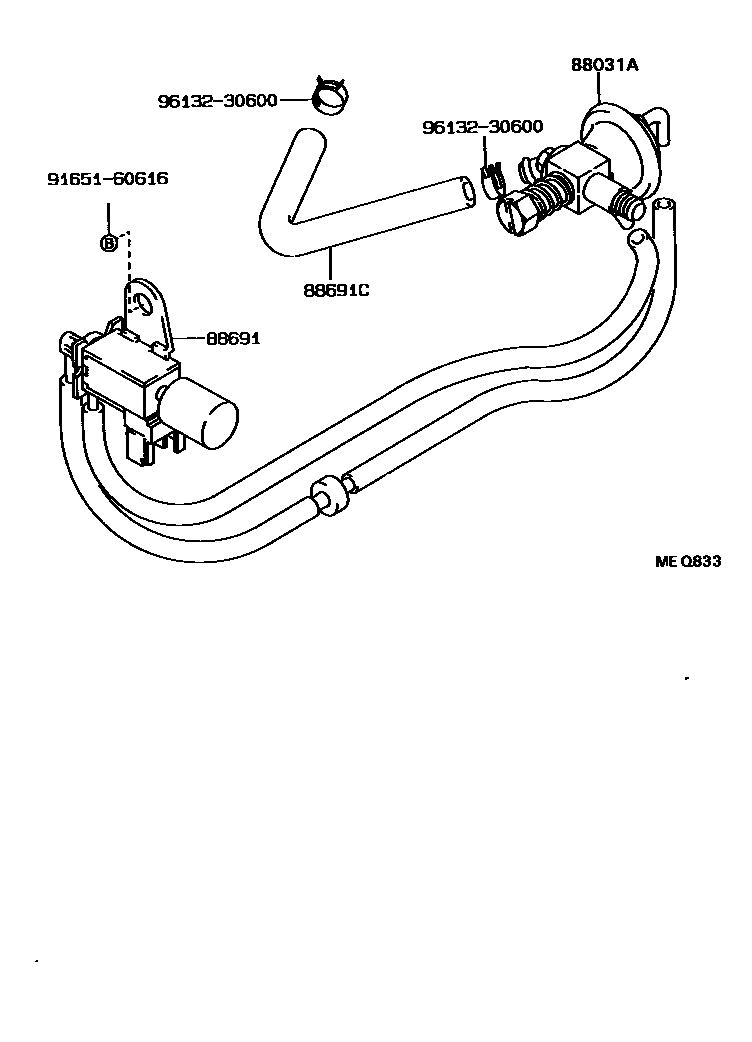 88031A

96132-30600

96132-30600

91651-60616

B

88691C

88691

ME Q833