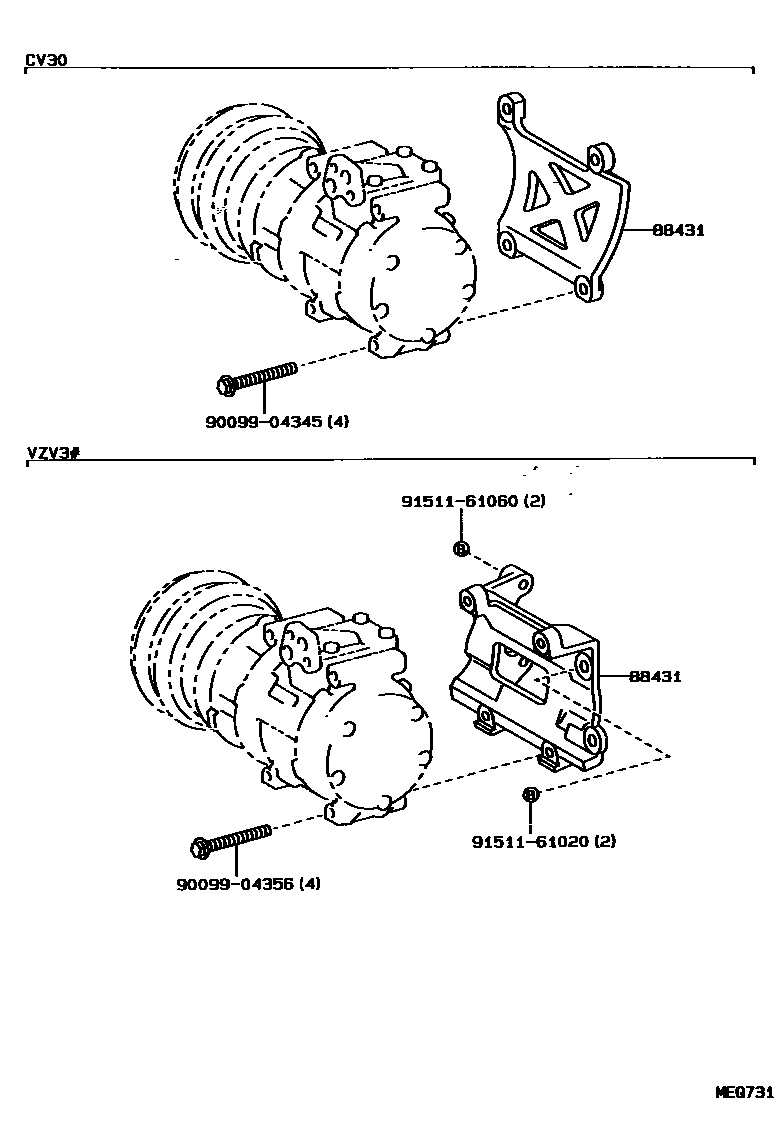 CV30

88431

90099-04345 (4)

VZV3#

91511-61060 (2)

88431

91511-61020 (2)

90099-04356 (4)

ME0731