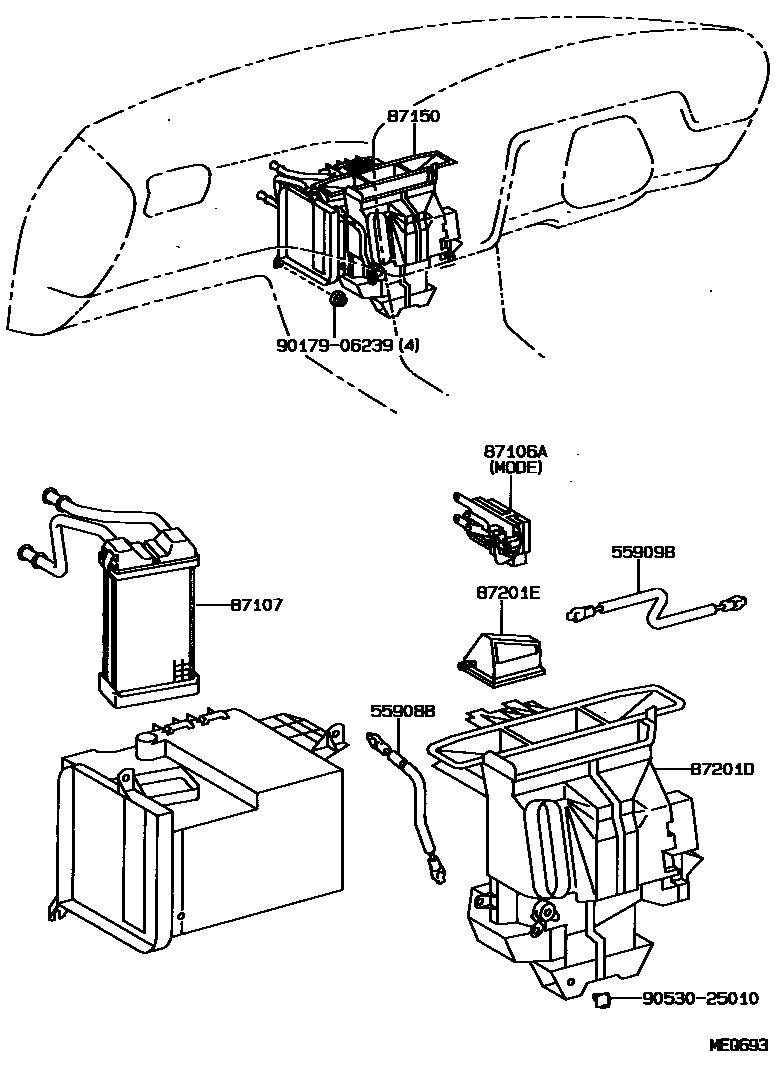 87150

90179-06239 (4)

87106A
(MODE)

55909B

87107

87201E

55908B

87201D

90530-25010

ME0693