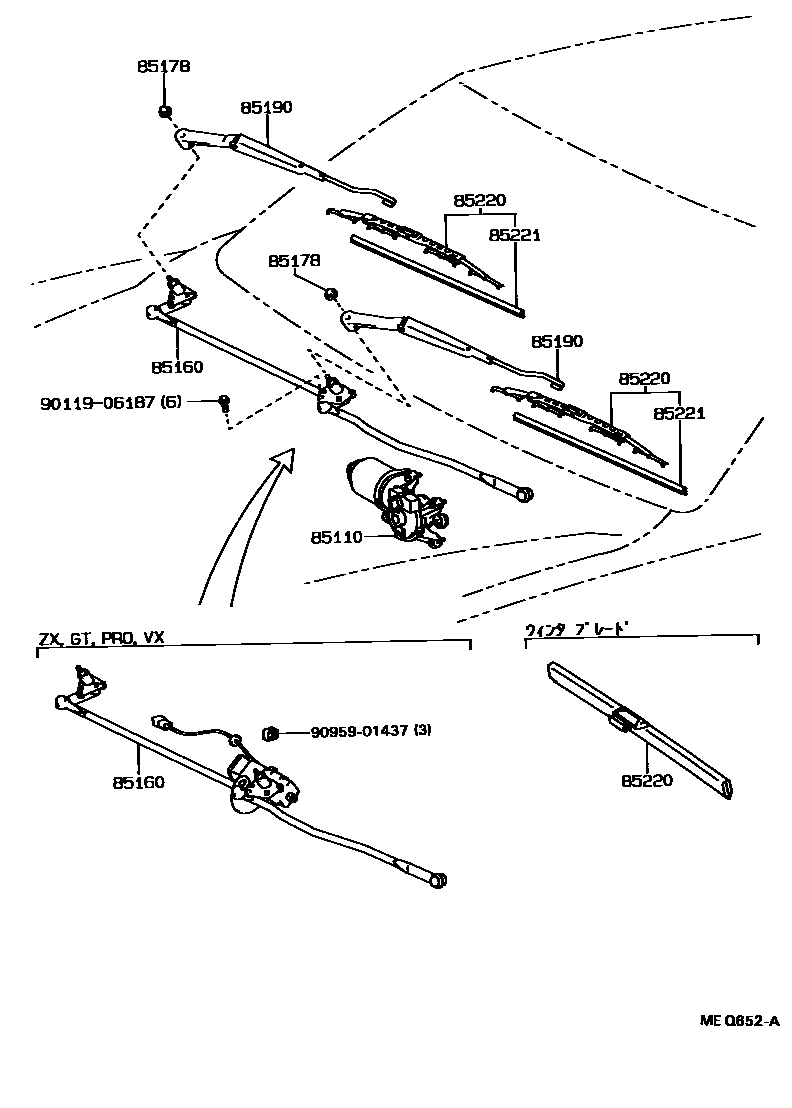 85178
85190
85220
85221
85178
85160
85190
85220
85221
90119-06187 (6)
85110
ZX, GT, PRO, VX
ウィンタ ブレード
90959-01437 (3)
85160
85220
ME Q652-A