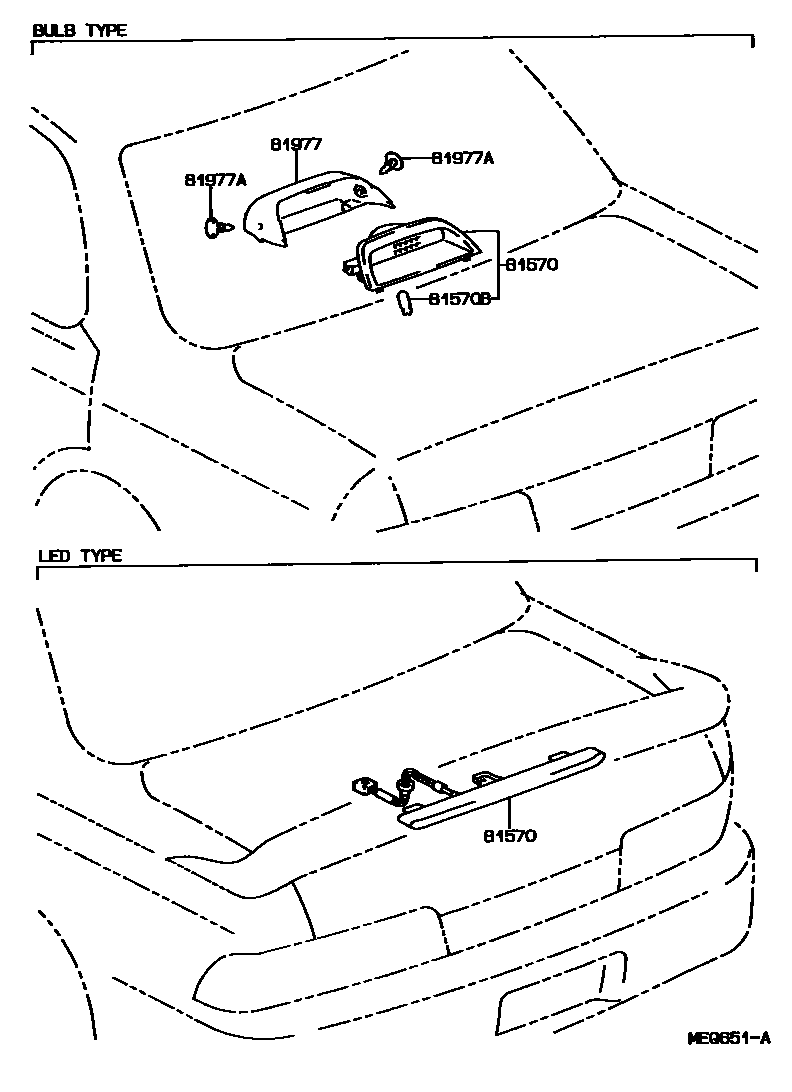 BULB TYPE

81977

81977A

81977A

81570

81570B

LED TYPE

81570

ME0651-A