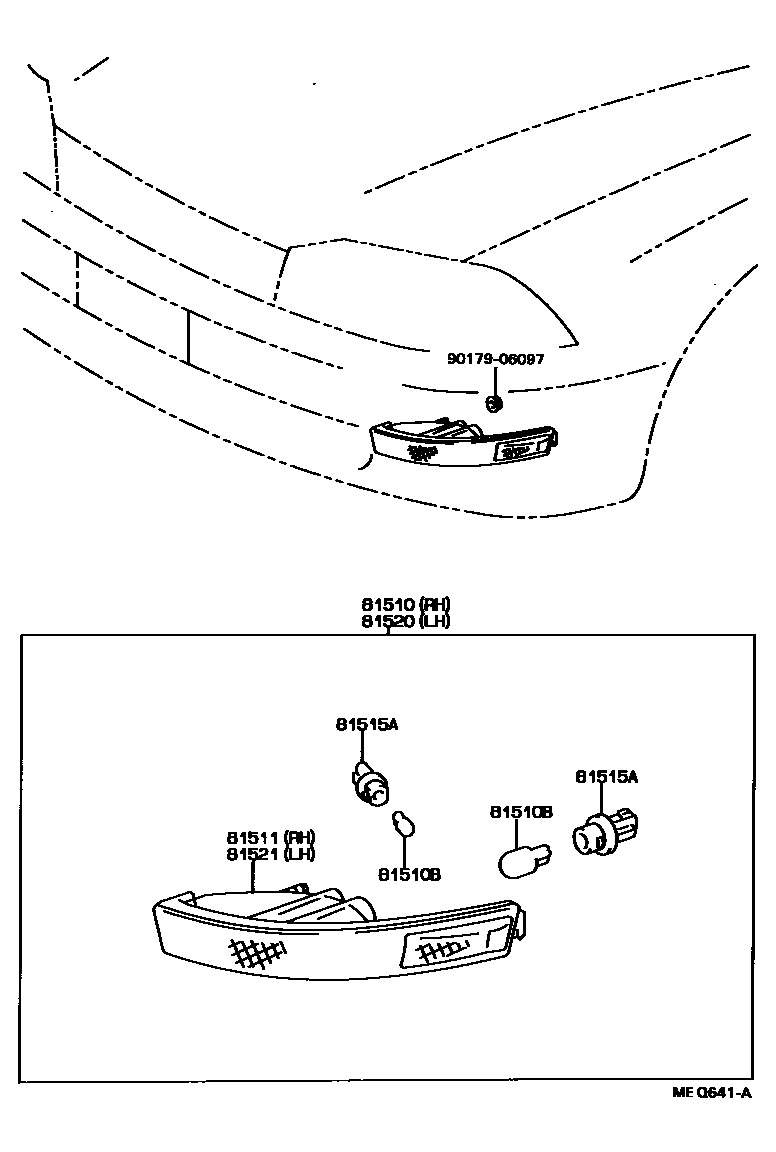 90179-06097

81510 (RH)
81520 (LH)

81515A

81515A

81510B

81511 (RH)
81521 (LH)

81510B

ME Q641-A