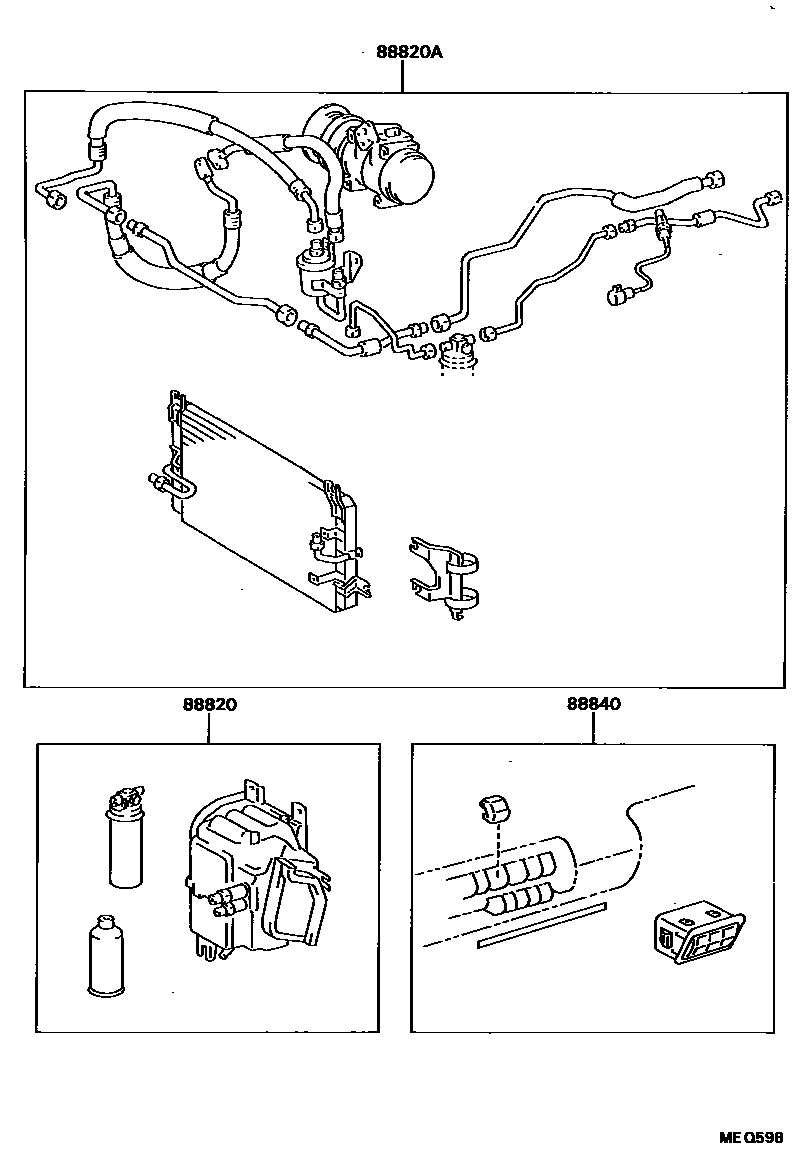 88820A

88820

88840

MEQ598