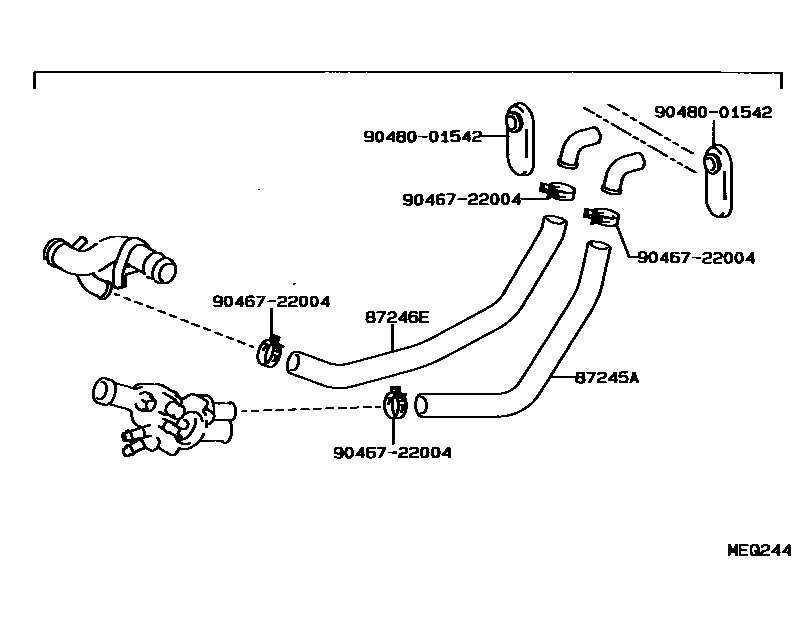 90480-01542

90480-01542

90467-22004

90467-22004

90467-22004

87246E

87245A

90467-22004

MEQ244