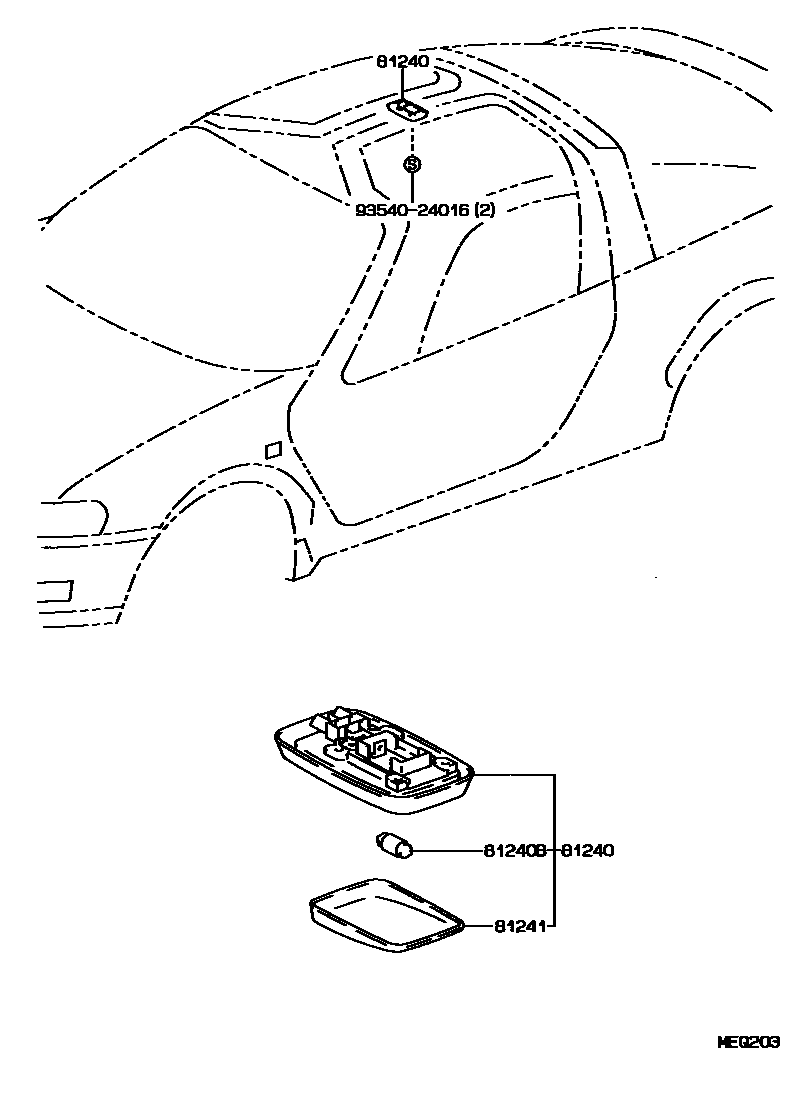 81240

S

93540-24016 (2)

81240B 81240

81241

MEQ203