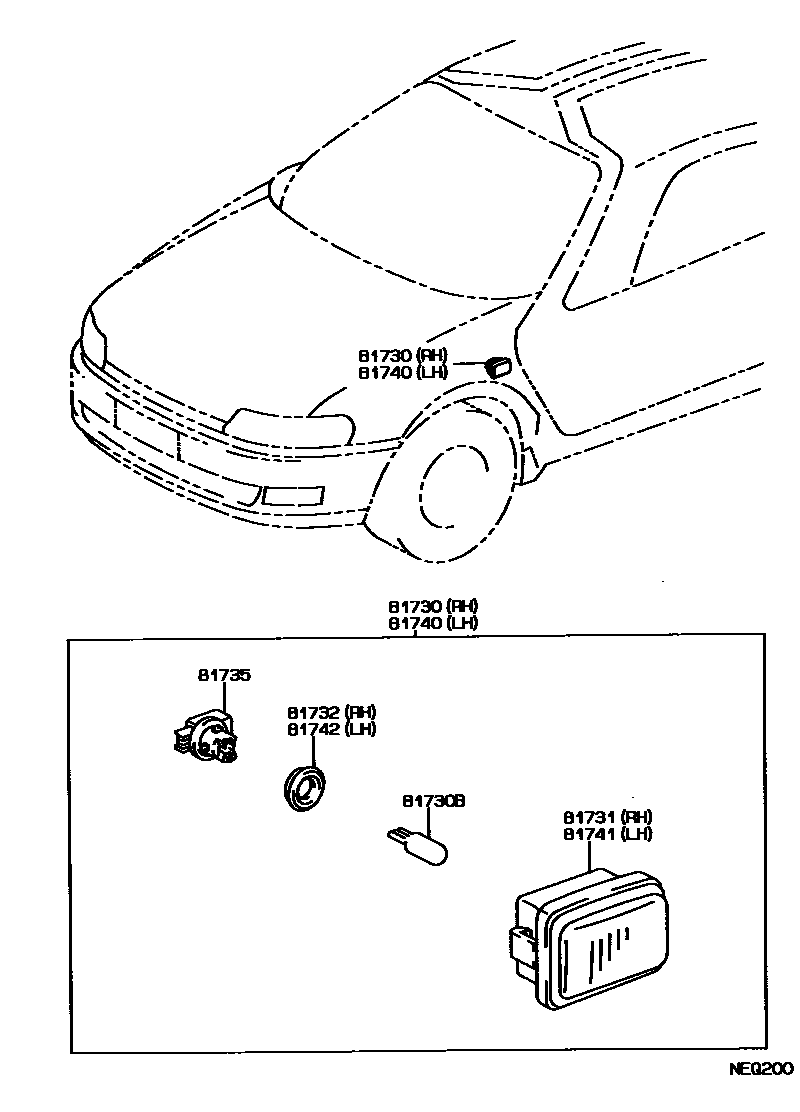 81730 (RH)
81740 (LH)

81730 (RH)
81740 (LH)

81735

81732 (RH)
81742 (LH)

81730B

81731 (RH)
81741 (LH)

NE0200