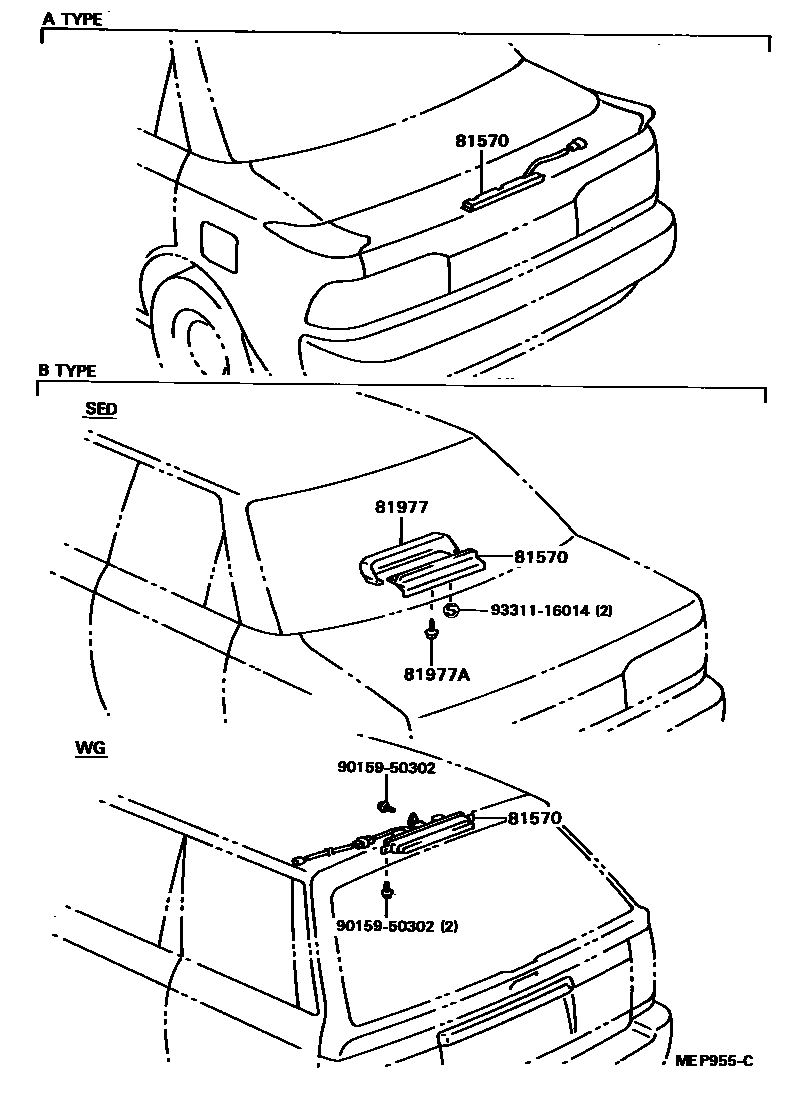 A TYPE

81570

B TYPE

SED

81977

81570

93311-16014 (2)

81977A

WG

90159-50302

81570

90159-50302 (2)

MEP955-C