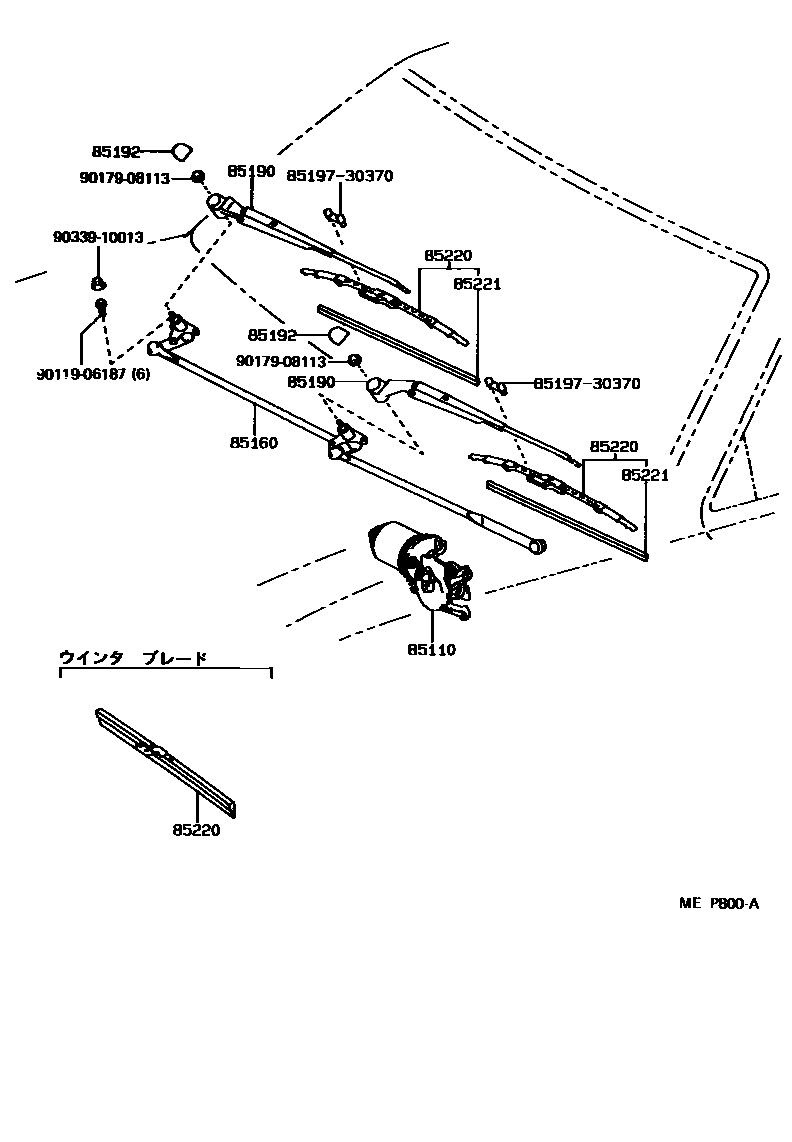 85192
90179-08113
85190
85197-30370
90339-10013
85220
85221
90119-06187 (6)
85192
90179-08113
85190
85197-30370
85160
85220
85221
85110
ウインタ ブレード
85220
ME P800-A