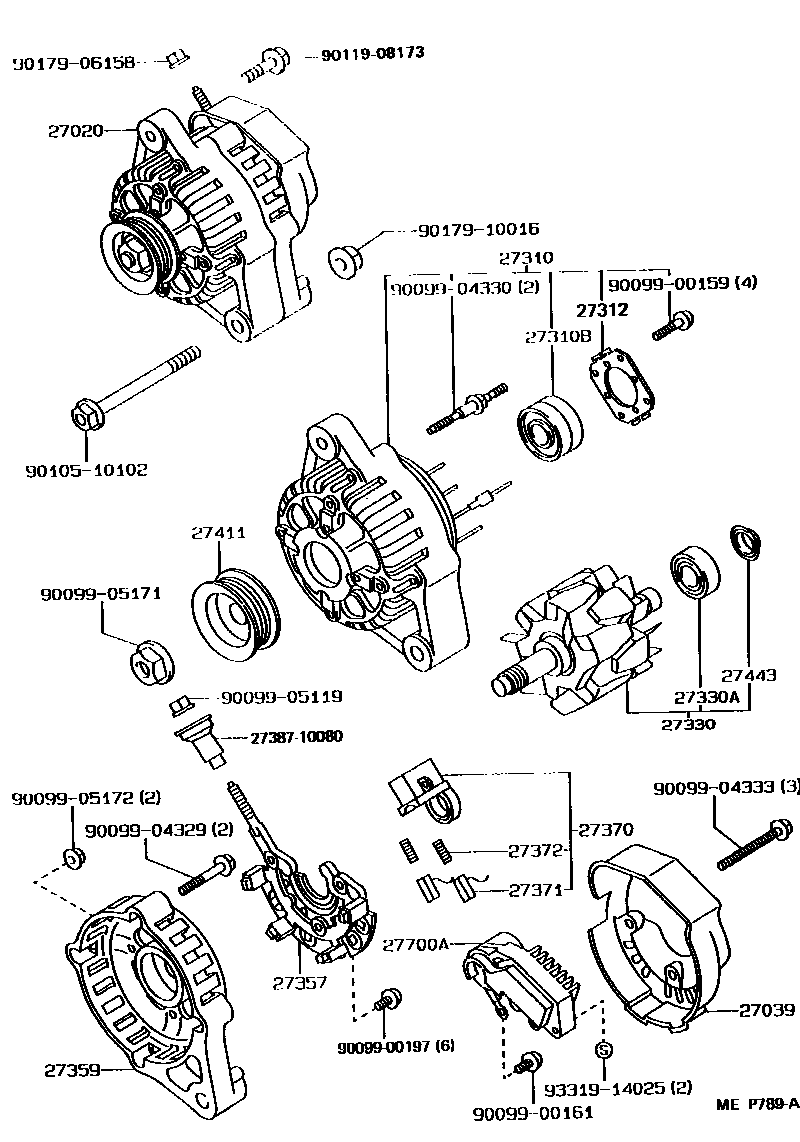 90179-06158
90119-08173
27020
90179-10016
27310
90099-04330 (2)
90099-00159 (4)
27312
27310B
90105-10102
27411
90099-05171
27443
27330A
27330
90099-05119
27387-10080
90099-05172 (2)
90099-04329 (2)
27370
27372
27371
90099-04333 (3)
27700A
27357
27039
90099-00197 (6)
27359
93319-14025 (2)
90099-00161
ME P789-A