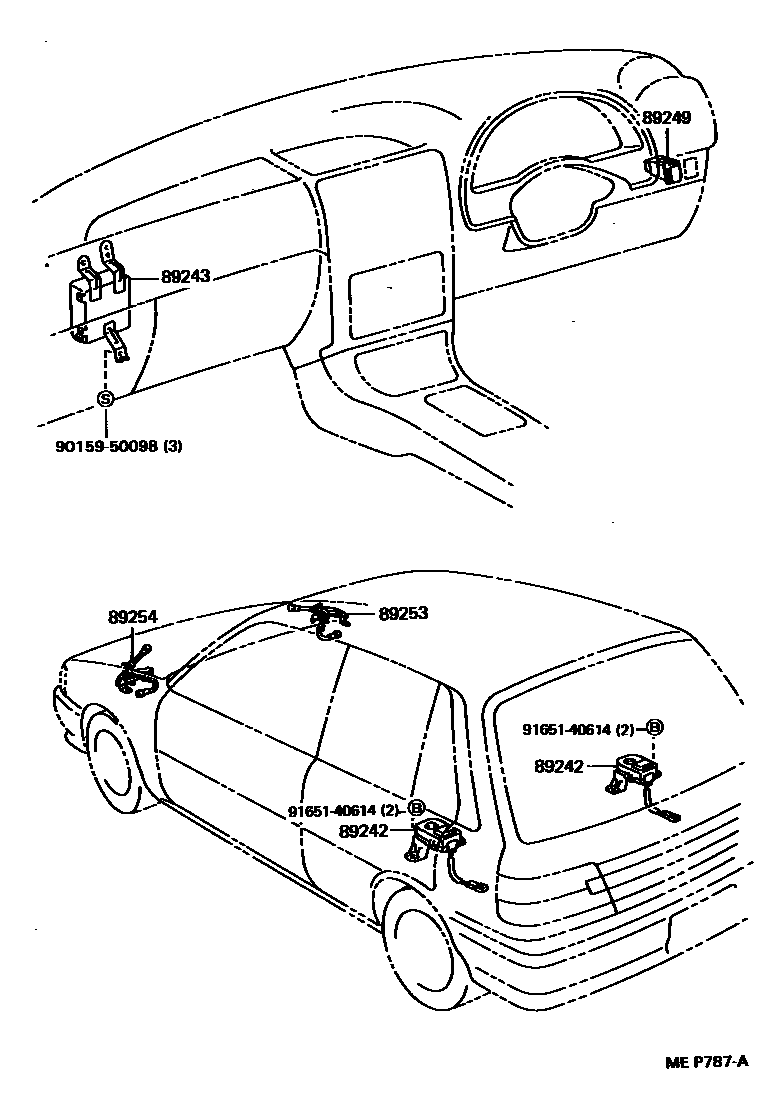 89249

89243

S

90159-50098 (3)

89254

89253

91651-40614 (2) B

89242

91651-40614 (2) B

89242

ME P787-A