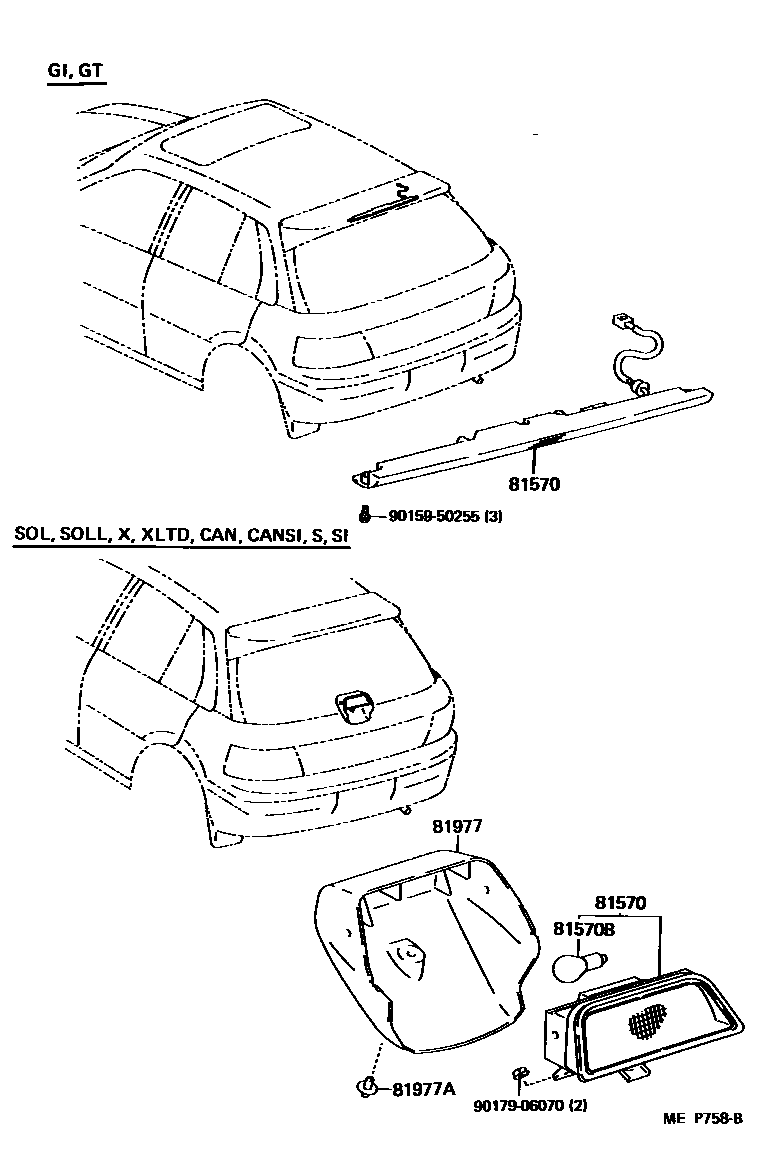 GI, GT

81570

90159-50255 (3)

SOL, SOLL, X, XLTD, CAN, CANSI, S, SI

81977

81570

81570B

81977A

90179-06070 (2)

ME P758-B