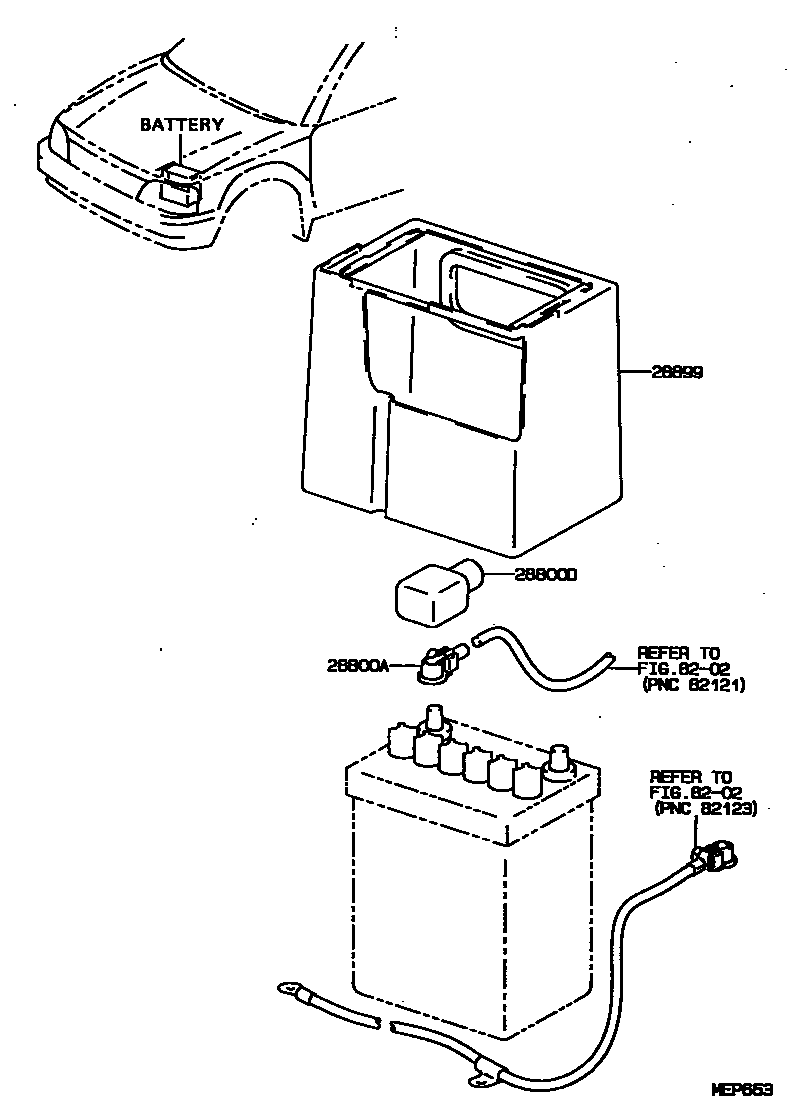 BATTERY

28899

28800D

28800A

REFER TO FIG.82-02 (PNC 82121)

REFER TO FIG.82-02 (PNC 82123)

MEP663