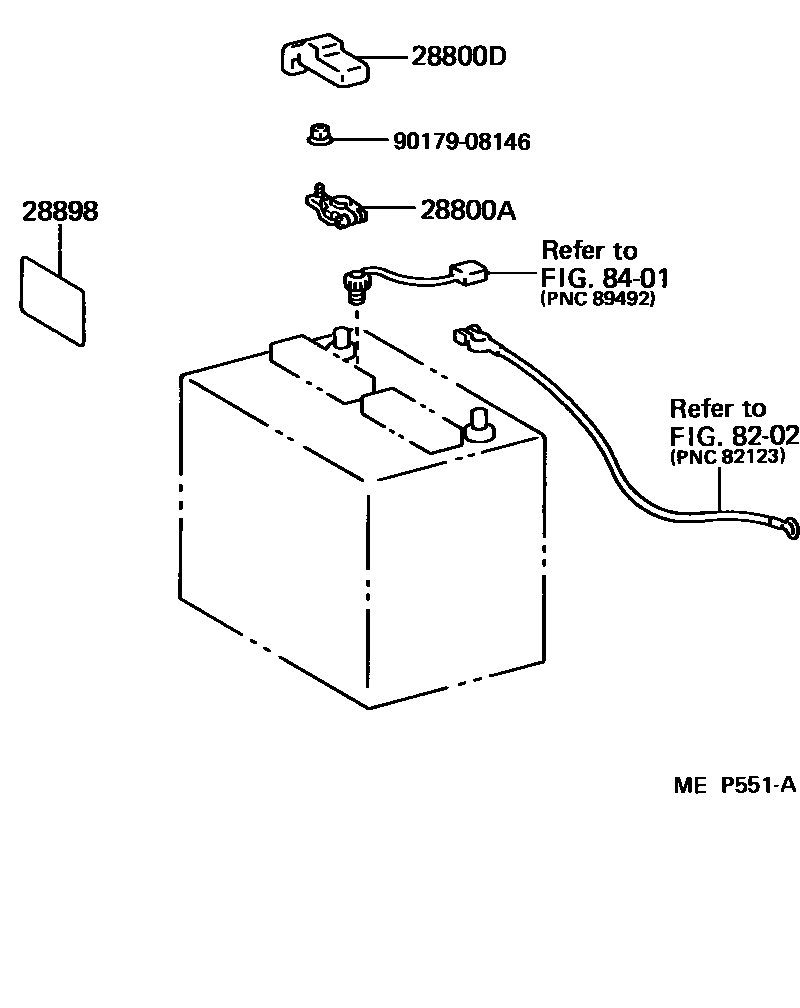 28800D

90179-08146

28898

28800A

Refer to
FIG. 84-01
(PNC 89492)

Refer to
FIG. 82-02
(PNC 82123)

ME P551-A