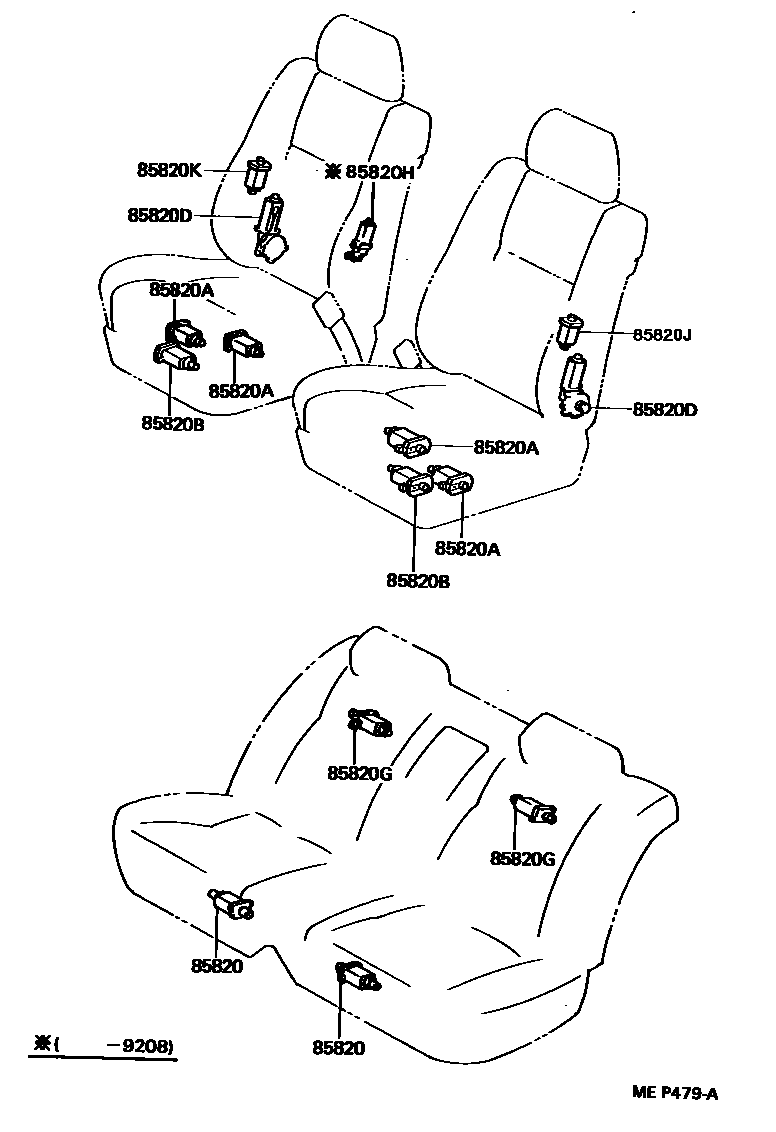 85820K
※85820H
85820D
85820A
85820A
85820B
85820J
85820D
85820A
85820A
85820B
85820G
85820G
85820
85820
※(　　-9208)
ME P479-A