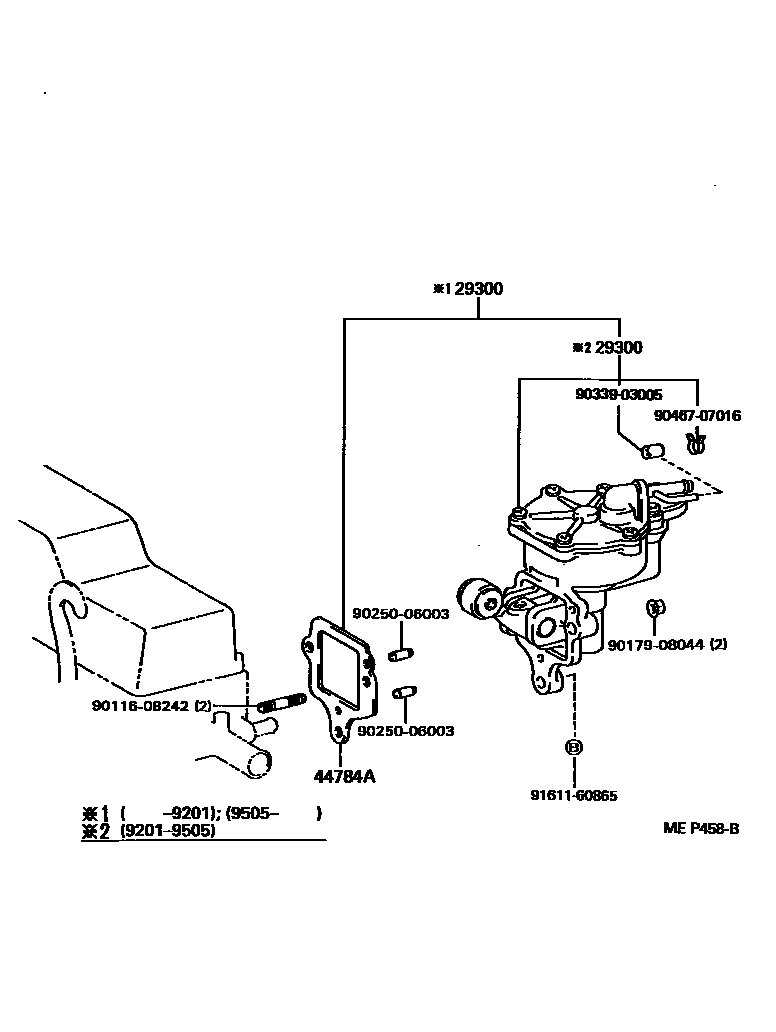 ※1 29300

※2 29300

90339-03005

90467-07016

90250-06003

90179-08044 (2)

90116-08242 (2)

90250-06003

44784A

B

91611-60865

※1 ( -9201); (9505- )
※2 (9201-9505)

ME P458-B