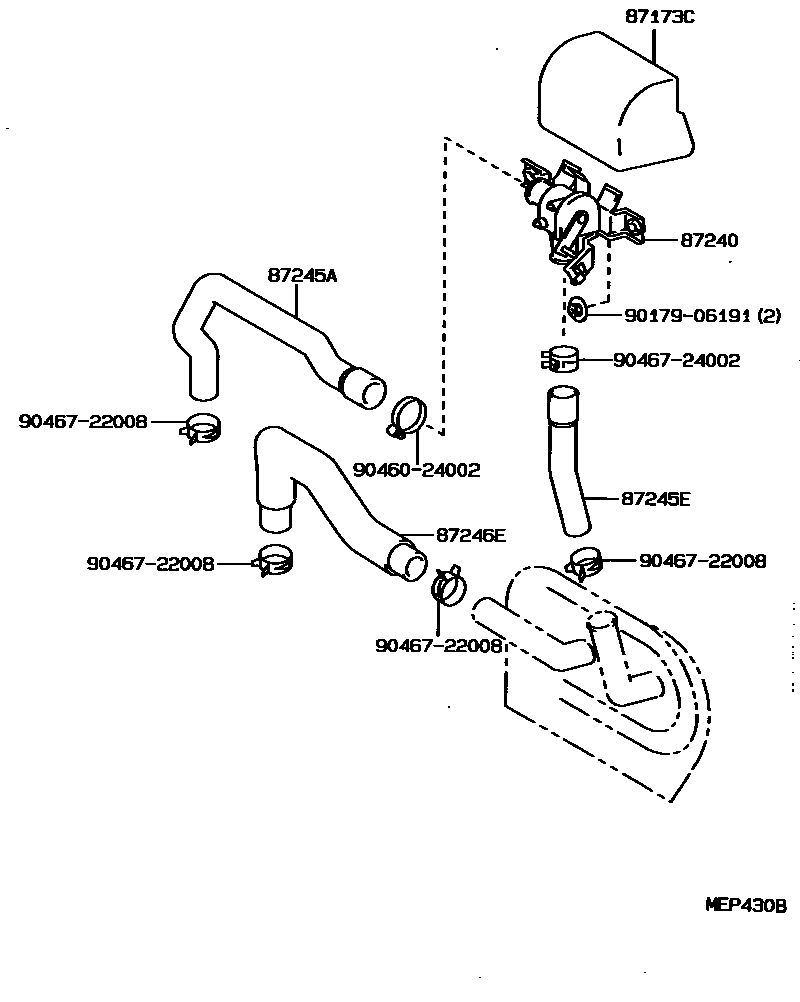 87173C

87240

87245A

90179-06191 (2)

90467-24002

90467-22008

90460-24002

87245E

87246E

90467-22008

90467-22008

90467-22008

MEP430B