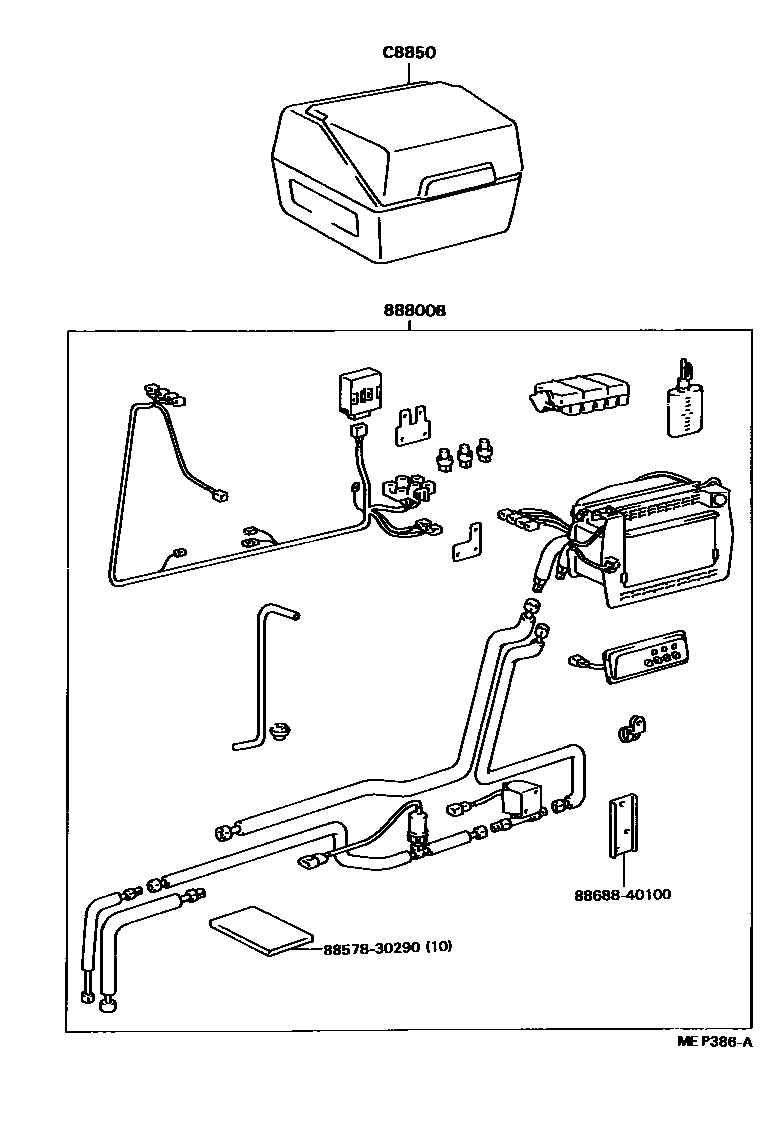 C8850

888008

88688-40100

88578-30290 (10)

ME P386-A