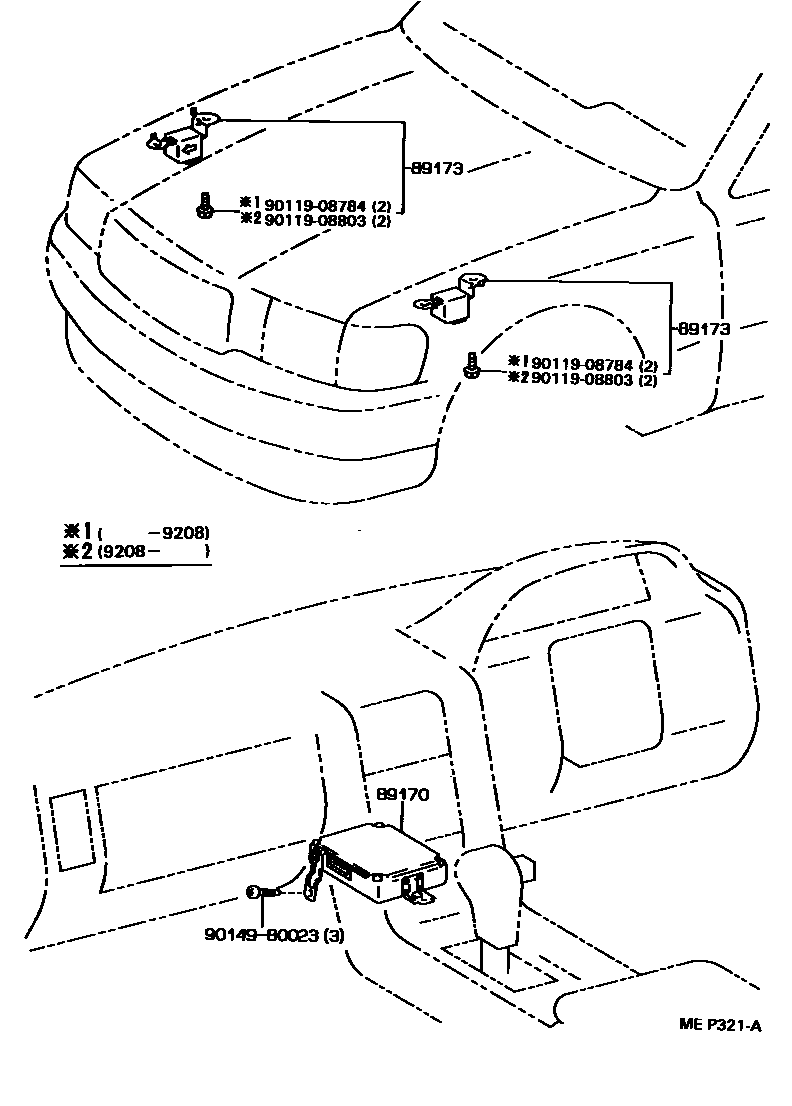 89173

※1 90119-08784 (2)
※2 90119-08803 (2)

89173

※1 90119-08784 (2)
※2 90119-08803 (2)

※1 ( -9208)
※2 (9208- )

89170

90149-80023 (3)

ME P321-A