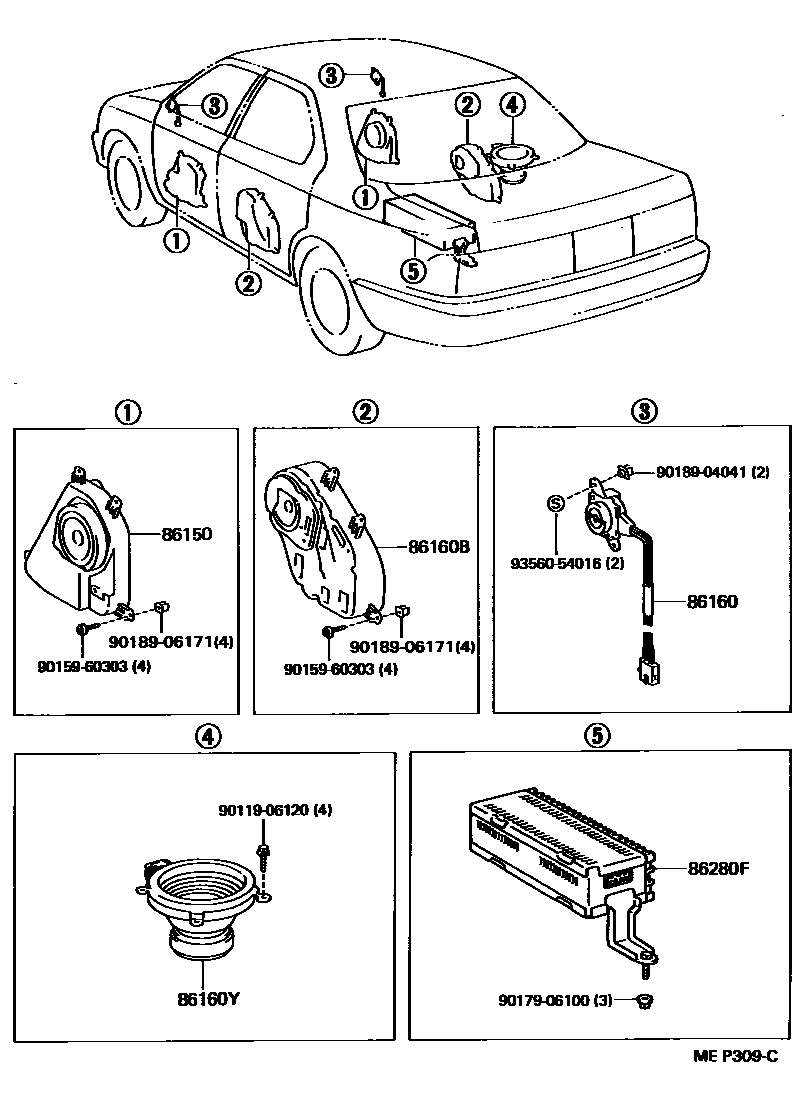 ③
③
②
④
①
①
②
⑤

①
86150
90189-06171(4)
90159-60303 (4)

②
86160B
90189-06171(4)
90159-60303 (4)

③
90189-04041 (2)
S
93560-54016 (2)
86160

④
90119-06120 (4)
86160Y

⑤
86280F
90179-06100 (3)

ME P309-C