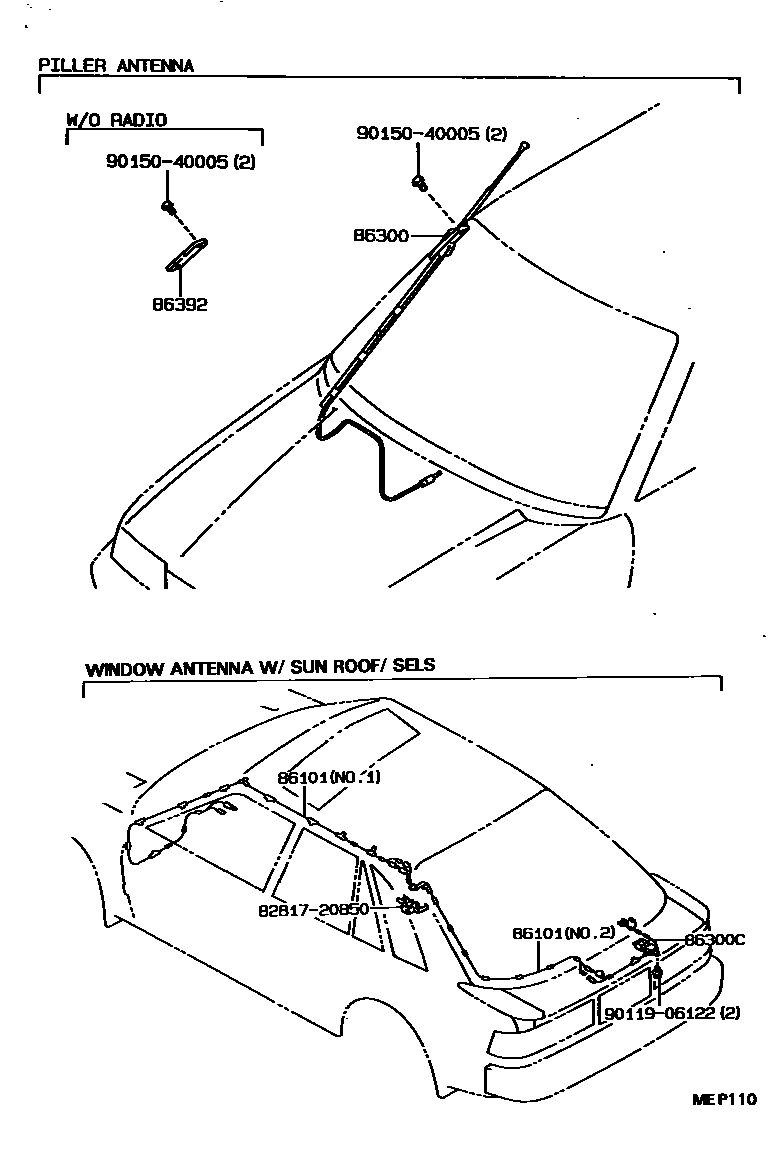 PILLER ANTENNA

W/O RADIO

90150-40005 (2)

86392

90150-40005 (2)

86300

WINDOW ANTENNA W/ SUN ROOF/ SELS

86101(NO.1)

82817-20850

86101(NO.2)

86300C

90119-06122 (2)

MEP110