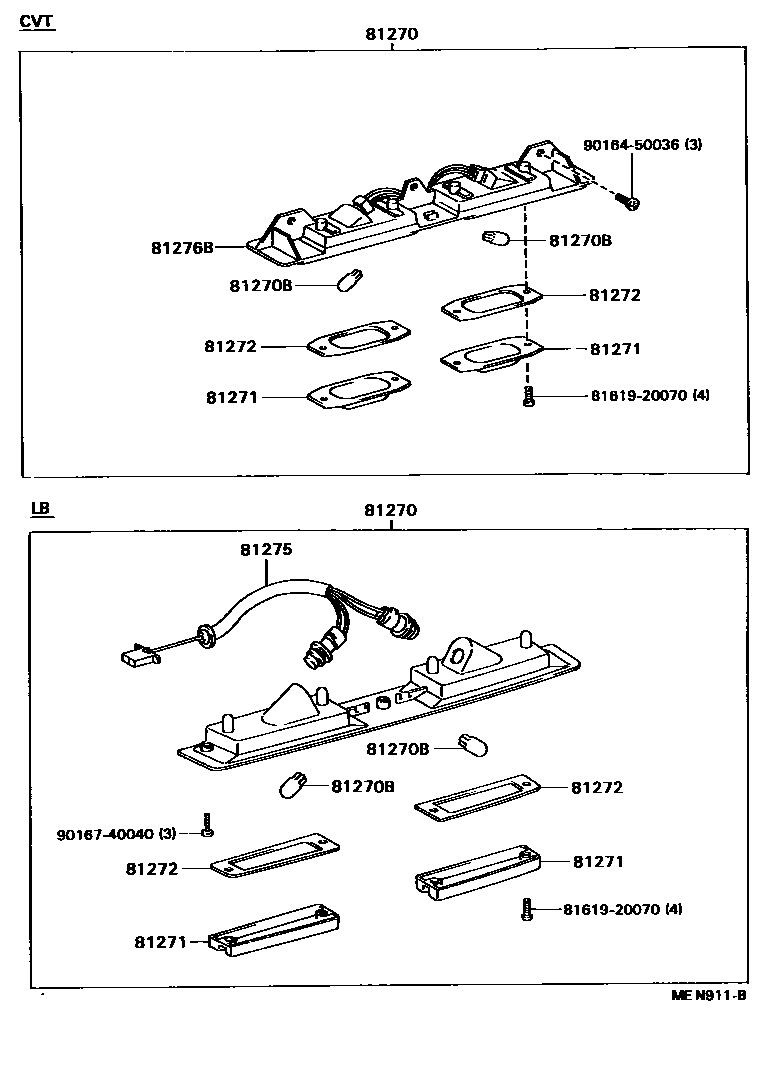 CVT

81270

90164-50036 (3)

81276B

81270B

81270B

81272

81272

81271

81271

81619-20070 (4)

LB

81270

81275

81270B

81270B

81272

90167-40040 (3)

81272

81271

81619-20070 (4)

81271

ME N911-B