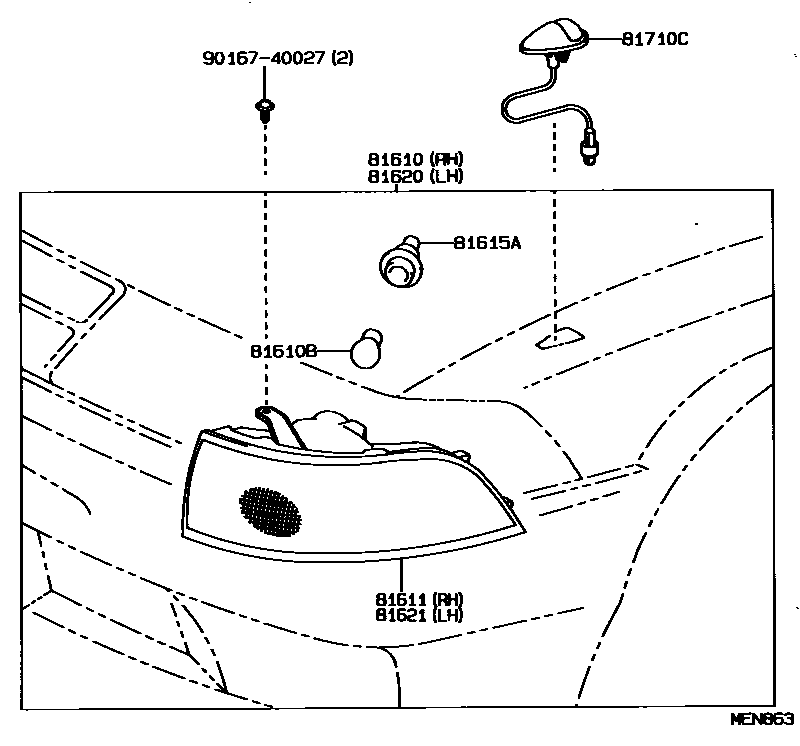 90167-40027 (2)

81710C

81610 (RH)
81620 (LH)

81615A

81610B

81611 (RH)
81621 (LH)

MEN863