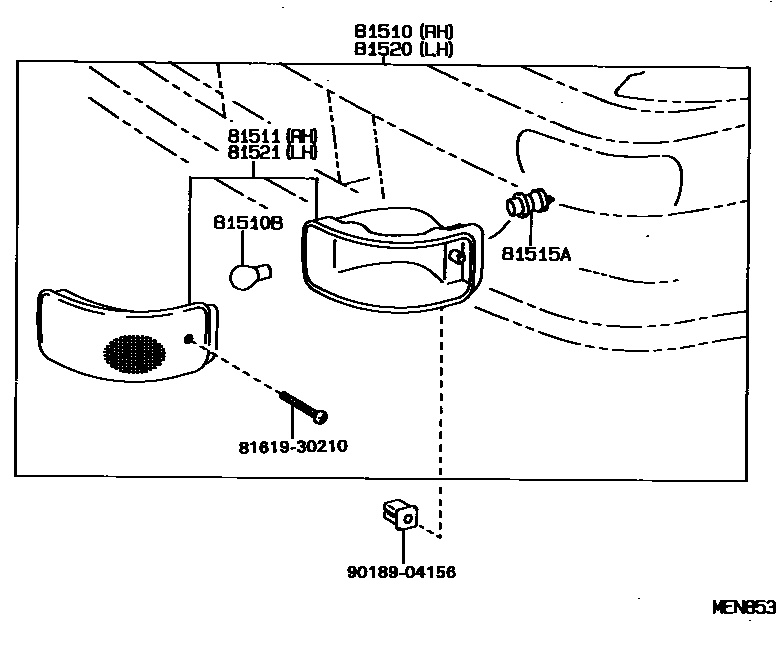 81510 (RH)
81520 (LH)

81511 (RH)
81521 (LH)

81510B

81515A

81619-30210

90189-04156

MEN853