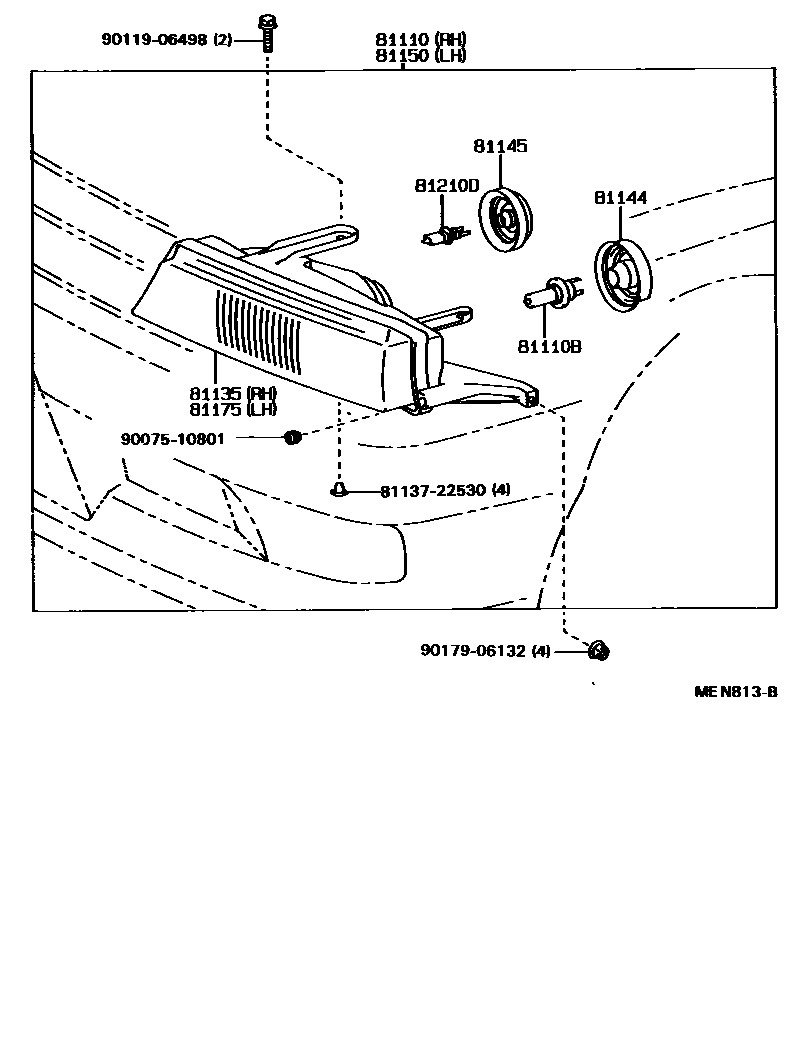 90119-06498 (2)

81110 (RH)
81150 (LH)

81145

81210D

81144

81110B

81135 (RH)
81175 (LH)

90075-10801

81137-22530 (4)

90179-06132 (4)

MEN813-B