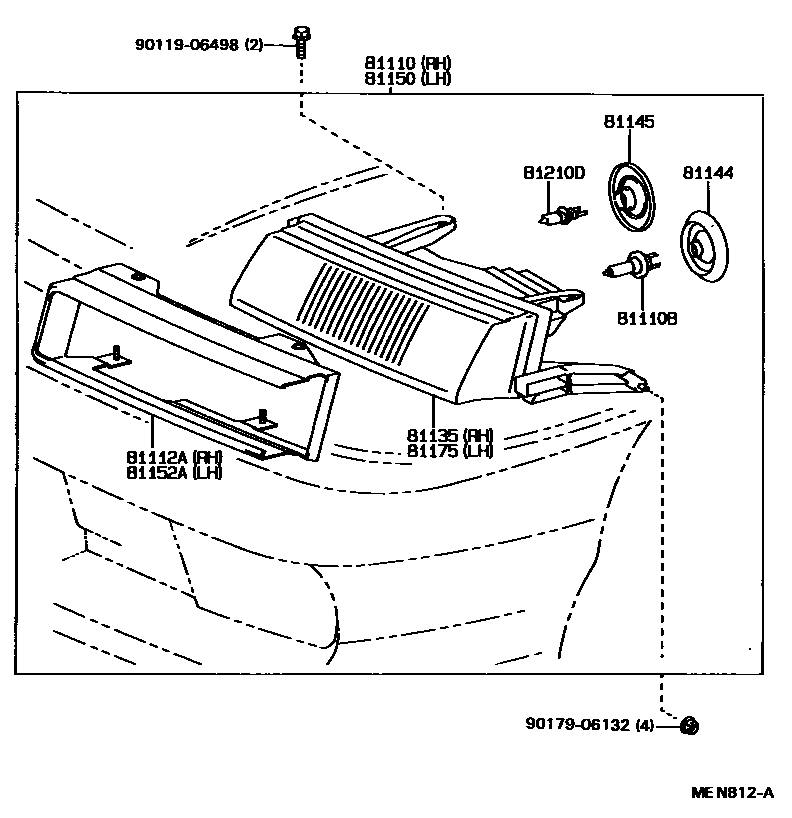 90119-06498 (2)

81110 (RH)
81150 (LH)

81145

81210D

81144

81110B

81135 (RH)
81175 (LH)

81112A (RH)
81152A (LH)

90179-06132 (4)

MEN812-A