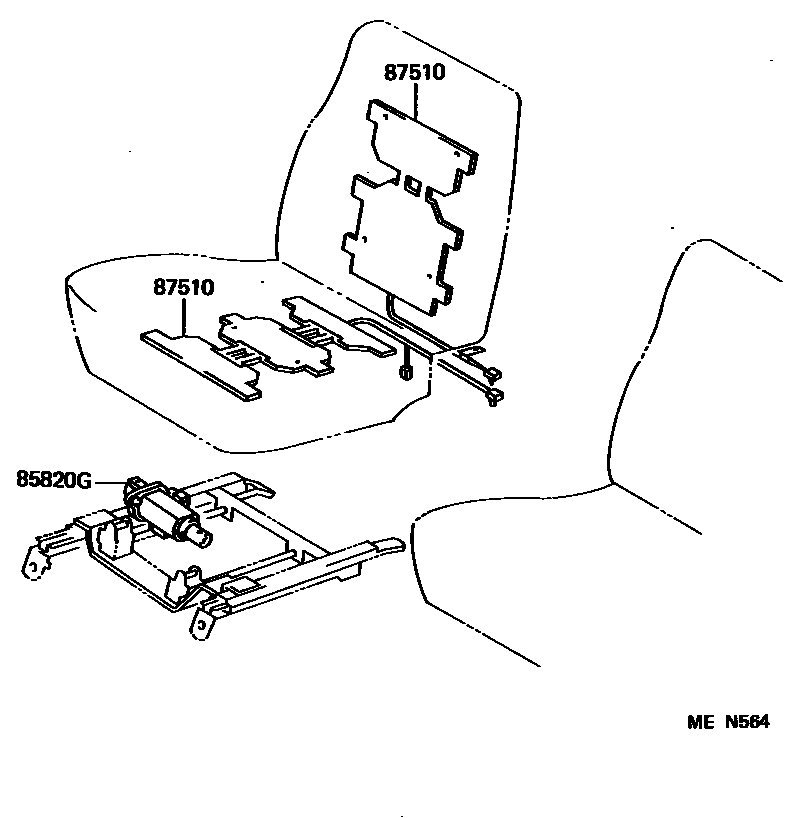 87510

87510

85820G

ME N564