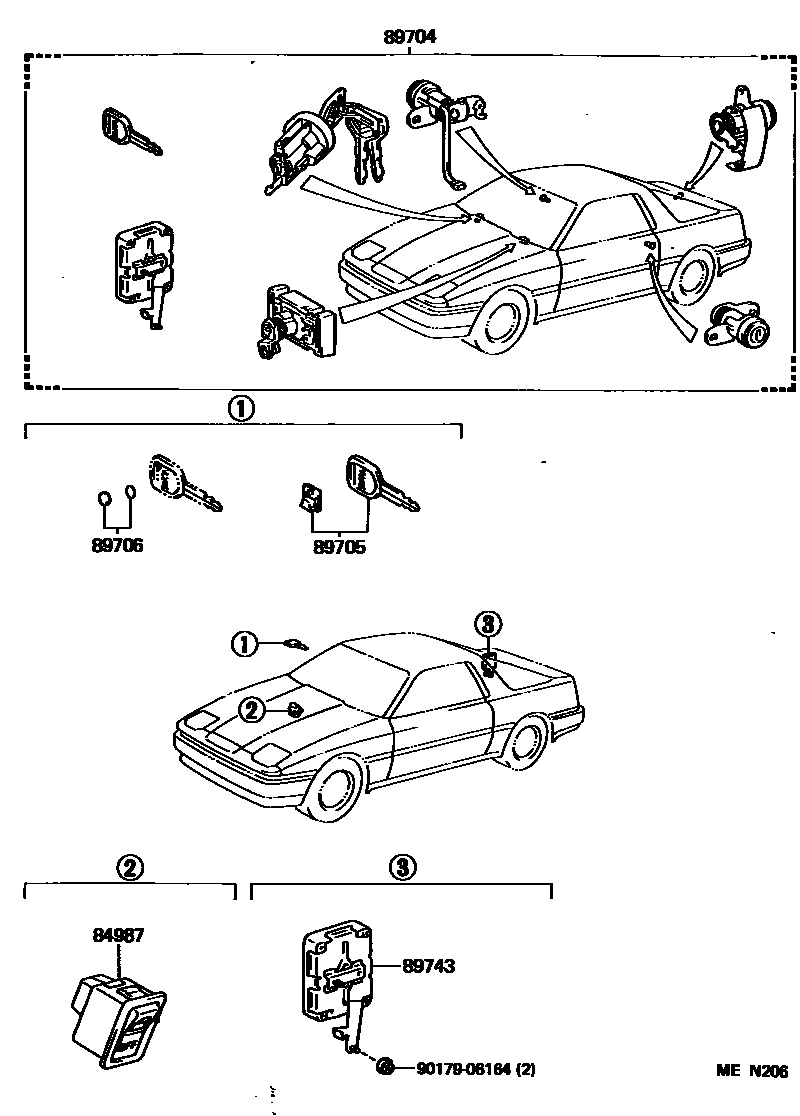 89704

①

89706

89705

①

②

③

②

③

84987

89743

90179-06184 (2)

ME N206