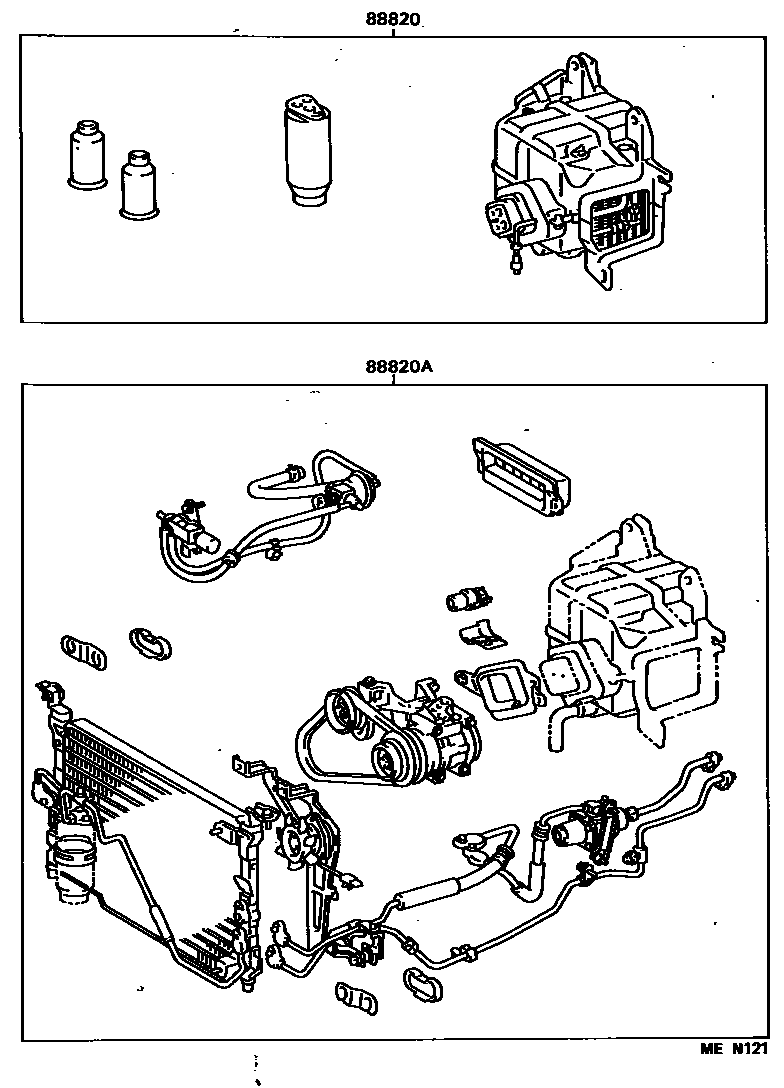 88820

88820A

ME N121