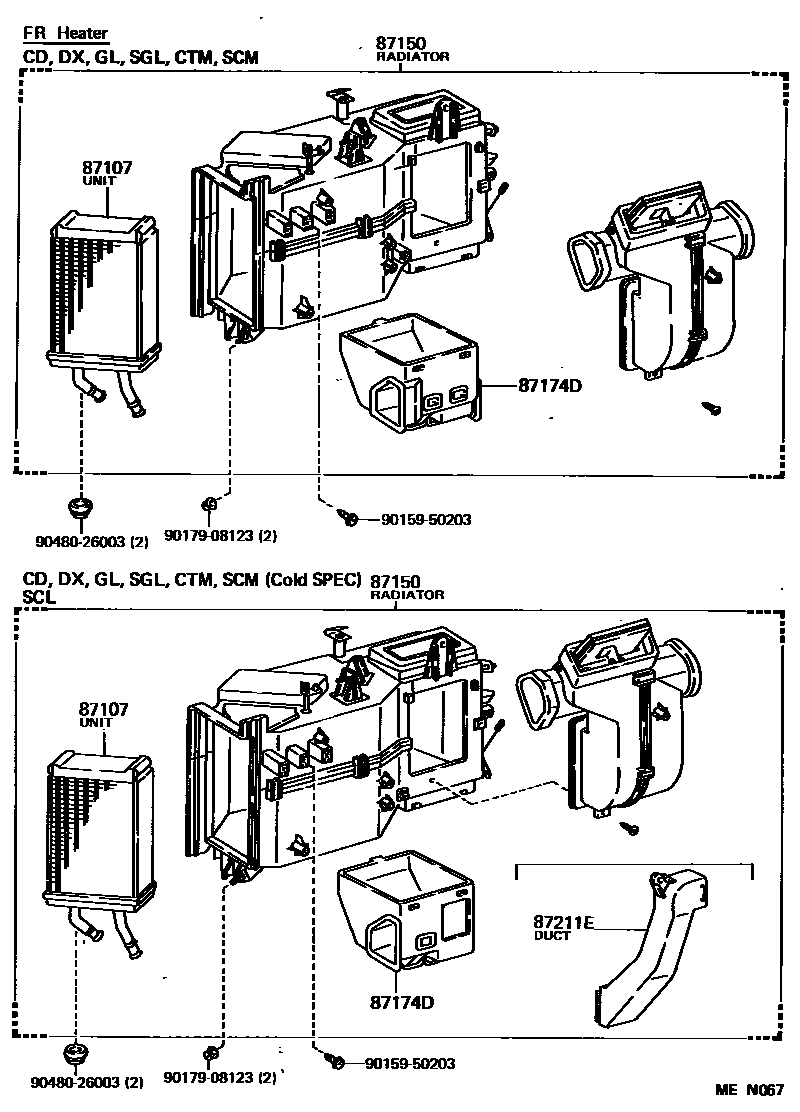 FR Heater
CD, DX, GL, SGL, CTM, SCM

87150
RADIATOR

87107
UNIT

87174D

90480-26003 (2)
90179-08123 (2)
90159-50203

CD, DX, GL, SGL, CTM, SCM (Cold SPEC)
SCL

87150
RADIATOR

87107
UNIT

87211E
DUCT

87174D

90480-26003 (2)
90179-08123 (2)
90159-50203

ME N067