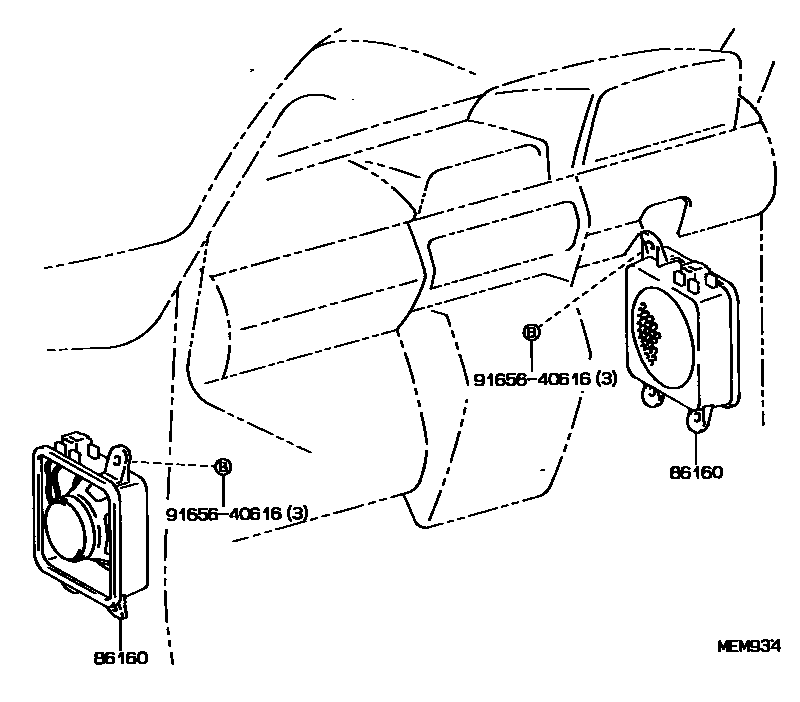 B
91656-40616 (3)
86160
B
91656-40616 (3)
86160
MEM934