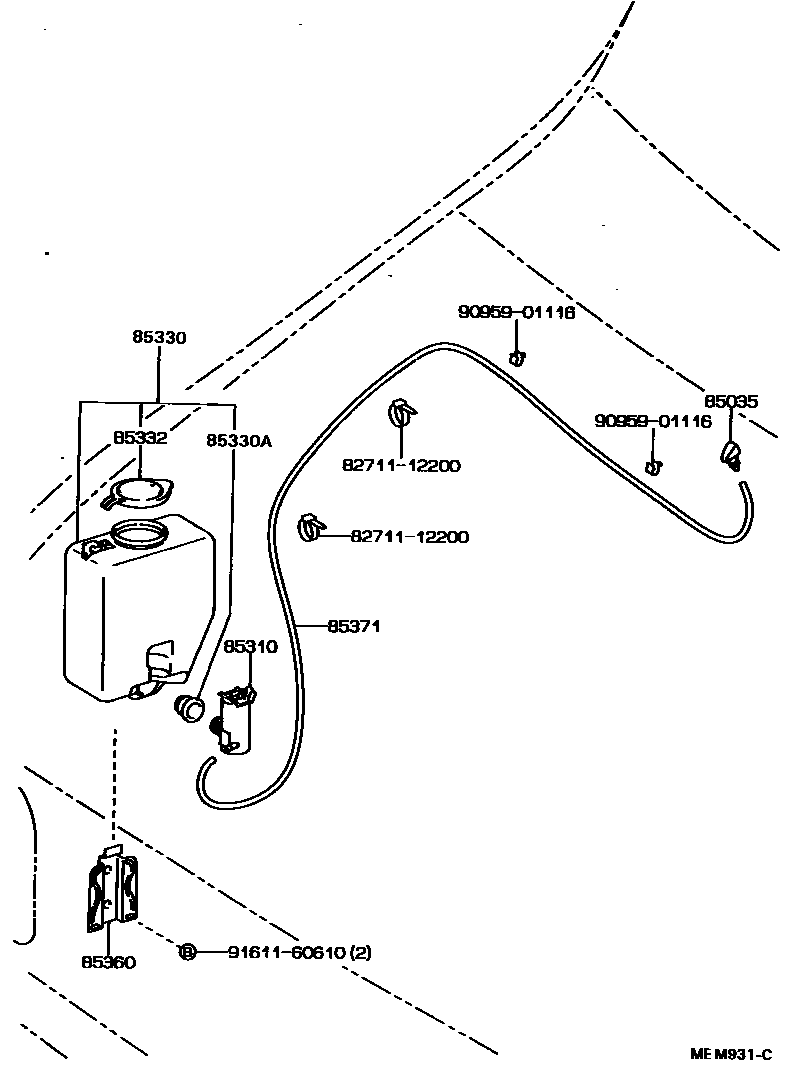 85330

85332

85330A

90959-01116

85035

90959-01116

82711-12200

82711-12200

85371

85310

85360

Ⓑ 91611-60610 (2)

ME M931-C