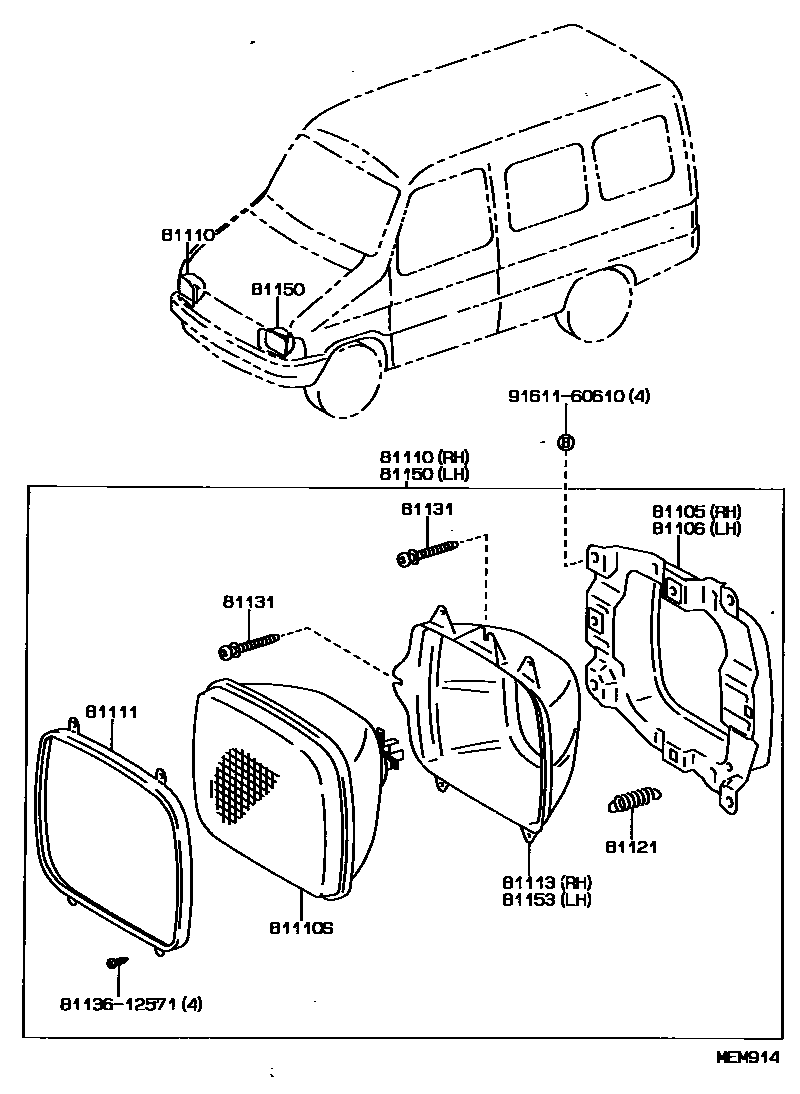 81110
81150
91611-60610 (4)
81110 (RH)
81150 (LH)
81131
81105 (RH)
81106 (LH)
81131
81111
81121
81113 (RH)
81153 (LH)
81110S
81136-12571 (4)
MEM914