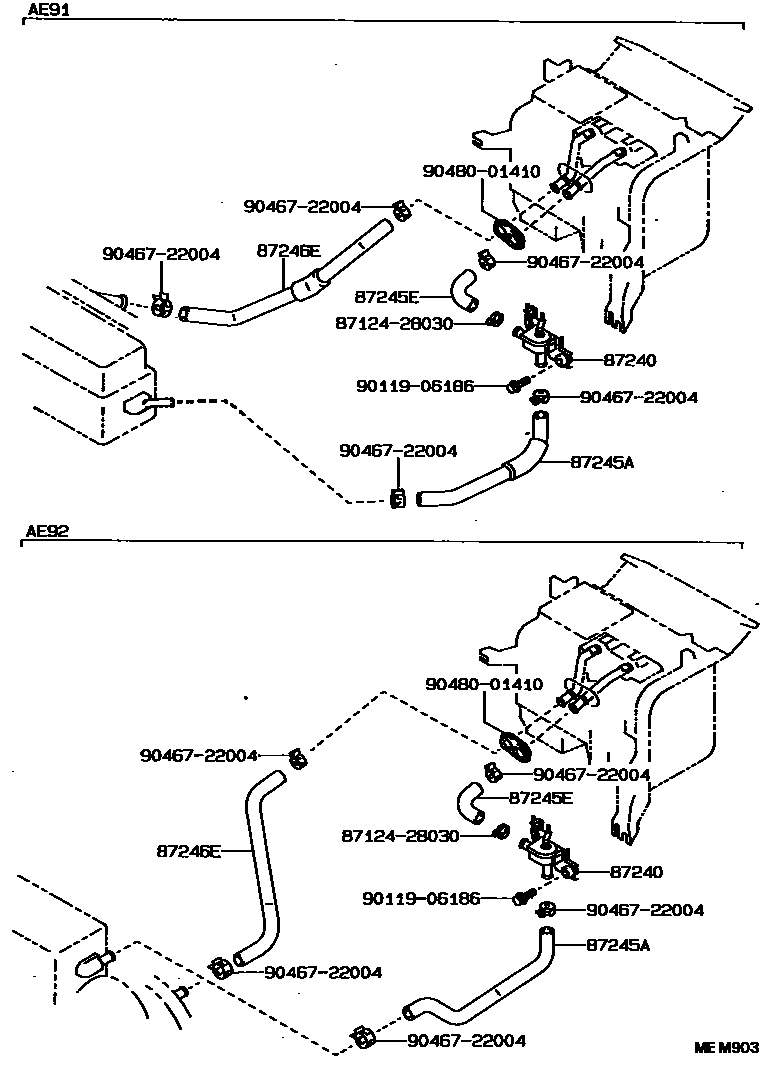 AE91

90480-01410
90467-22004
90467-22004
87246E
90467-22004
87245E
87124-28030
87240
90119-06186
90467-22004
90467-22004
87245A

AE92

90480-01410
90467-22004
90467-22004
87245E
87124-28030
87246E
87240
90119-06186
90467-22004
87245A
90467-22004
90467-22004

ME M903