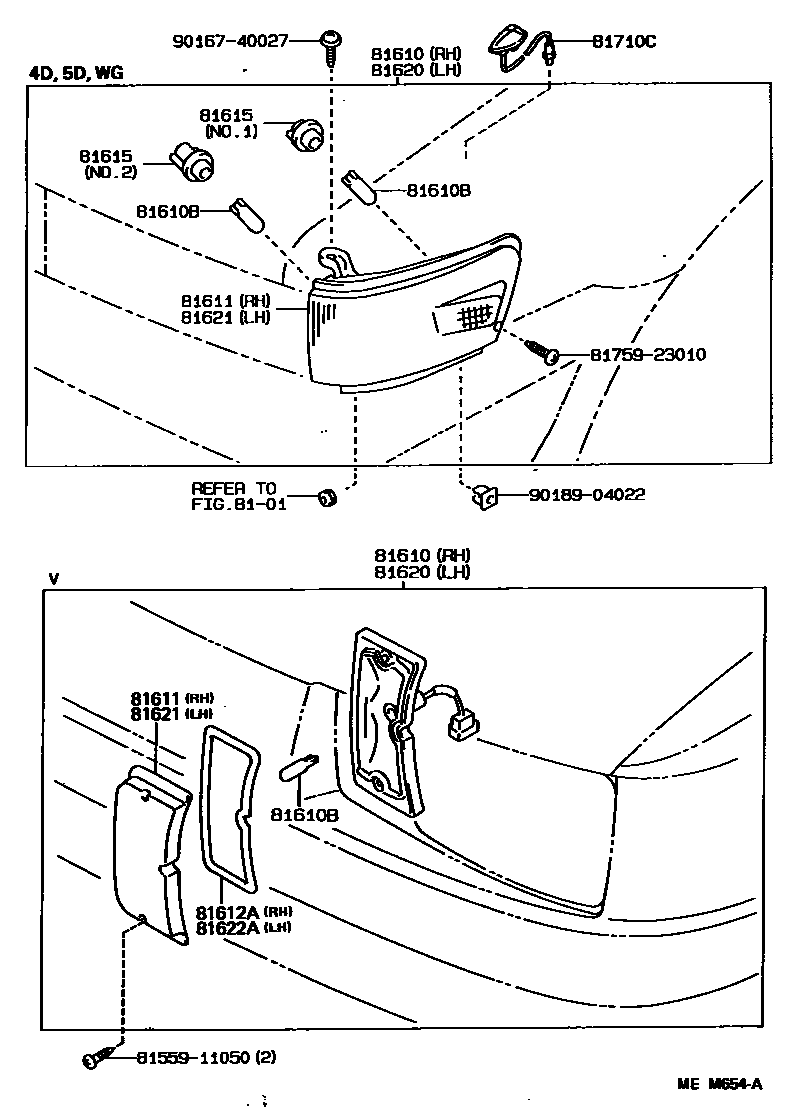 90167-40027
81610 (RH)
81620 (LH)
81710C
4D, 5D, WG
81615
(NO.1)
81615
(NO.2)
81610B
81610B
81611 (RH)
81621 (LH)
81759-23010
REFER TO
FIG.81-01
90189-04022

81610 (RH)
81620 (LH)
V
81611 (RH)
81621 (LH)
81610B
81612A (RH)
81622A (LH)
81559-11050 (2)
ME M654-A