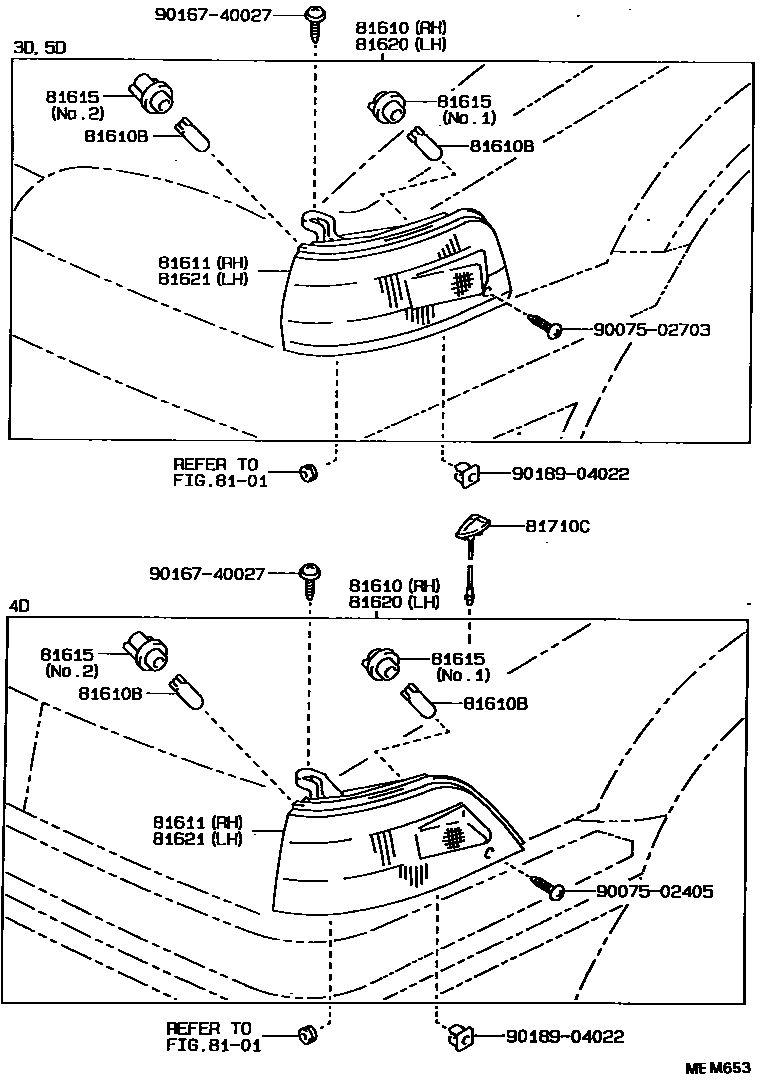 90167-40027
81610 (RH)
81620 (LH)
3D, 5D
81615
(No.2)
81615
(No.1)
81610B
81610B
81611 (RH)
81621 (LH)
90075-02703
REFER TO
FIG.81-01
90189-04022

81710C
90167-40027
81610 (RH)
81620 (LH)
4D
81615
(No.2)
81615
(No.1)
81610B
81610B
81611 (RH)
81621 (LH)
90075-02405
REFER TO
FIG.81-01
90189-04022
ME M653