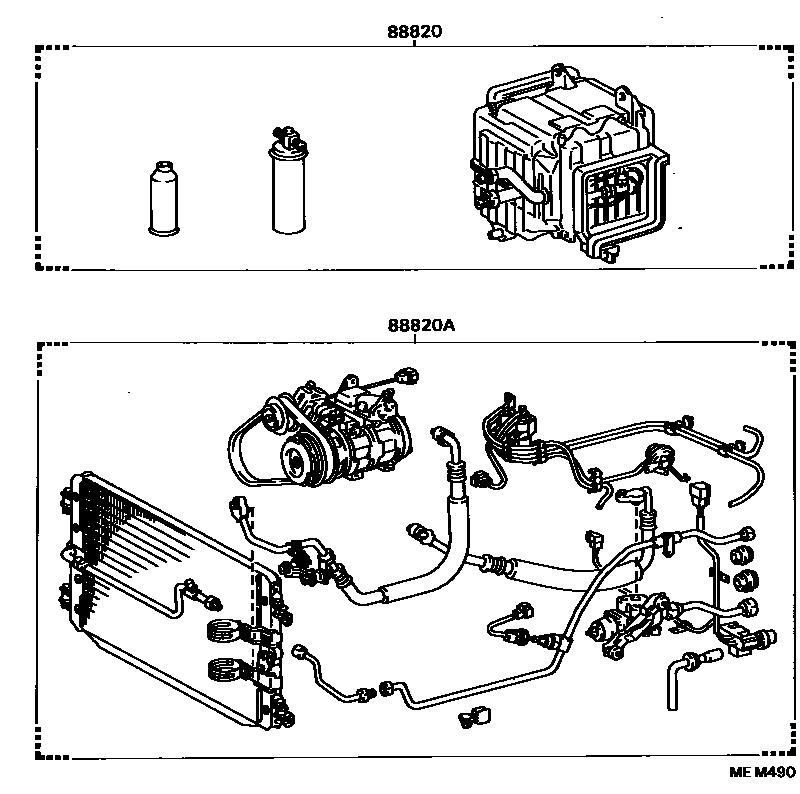 88820

88820A

ME M490